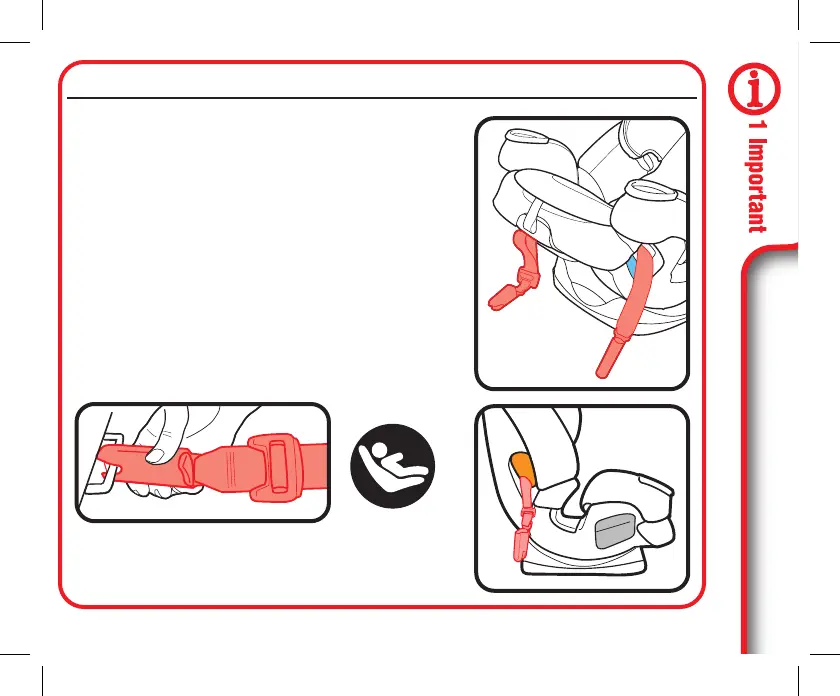 1 Important