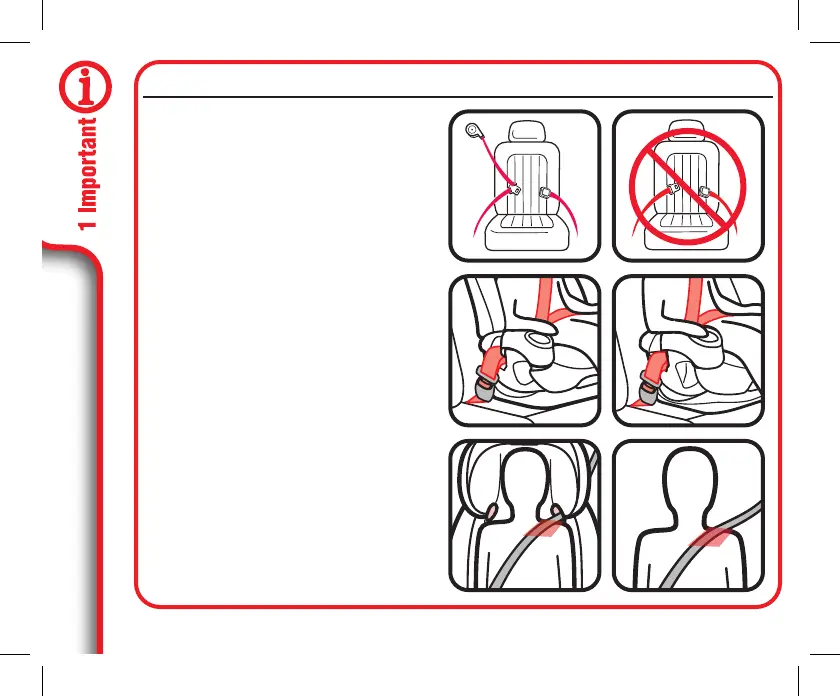 1 Important