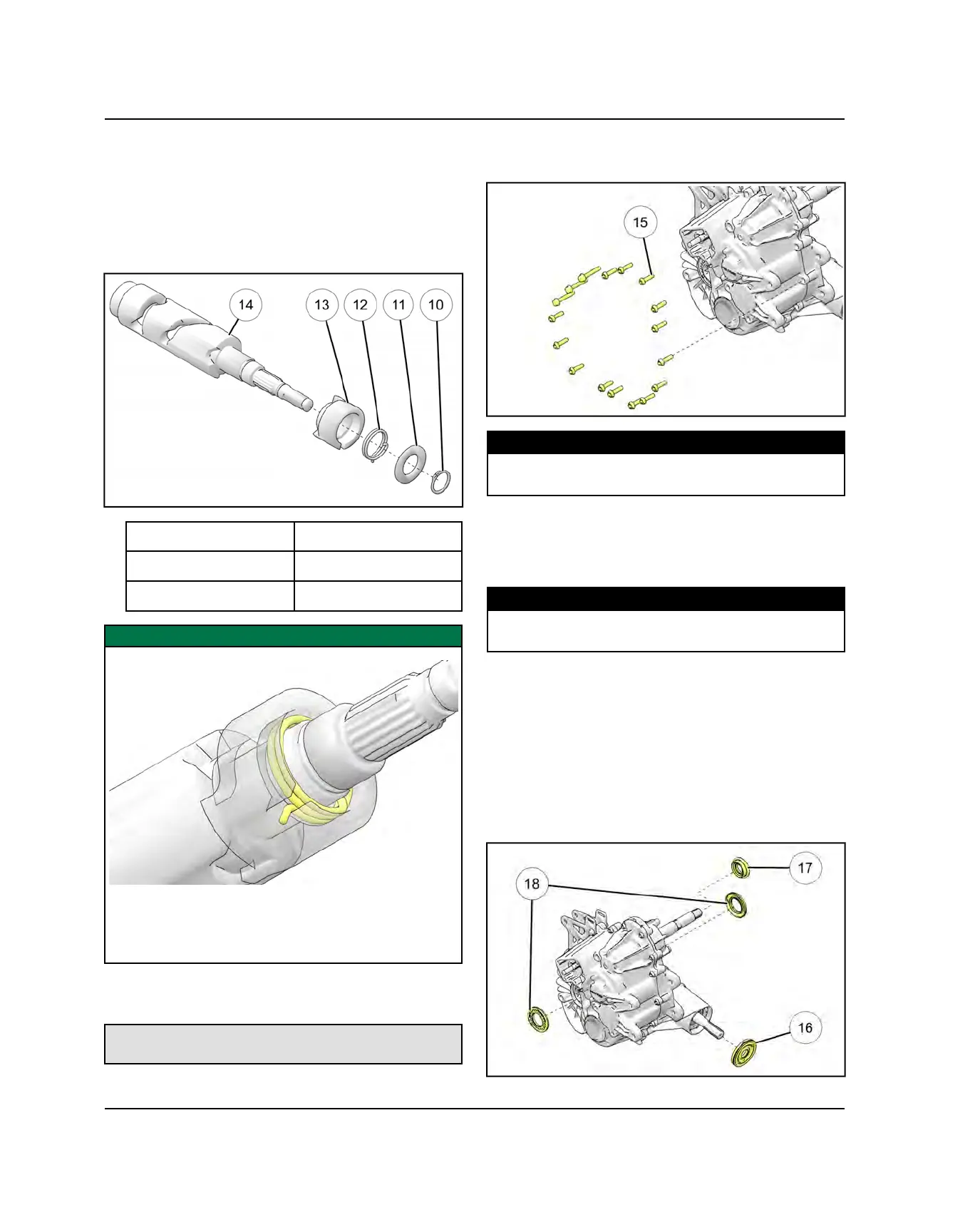 14

13

12

11

10

15

18

17

16