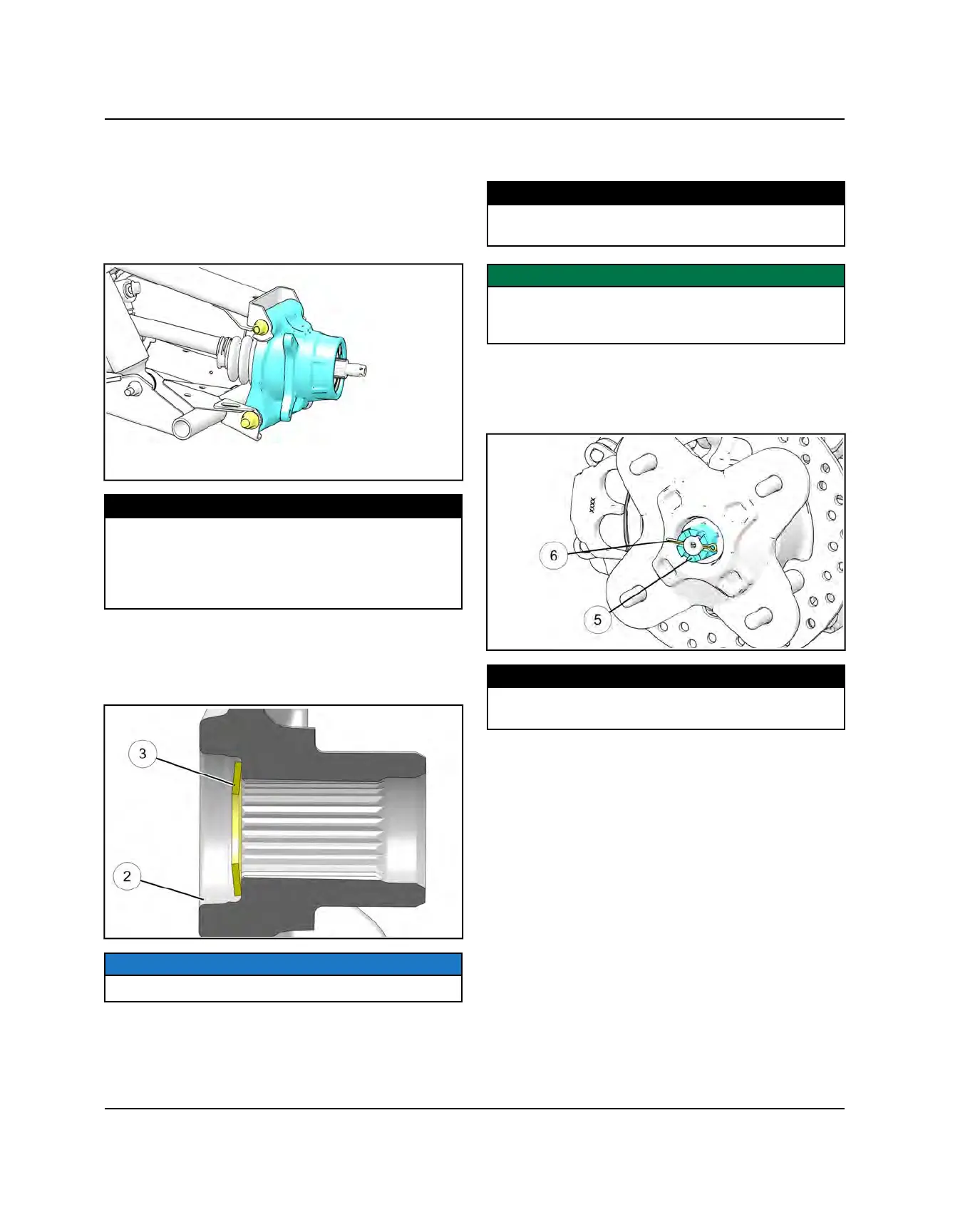 3

2

6

5

XXXX