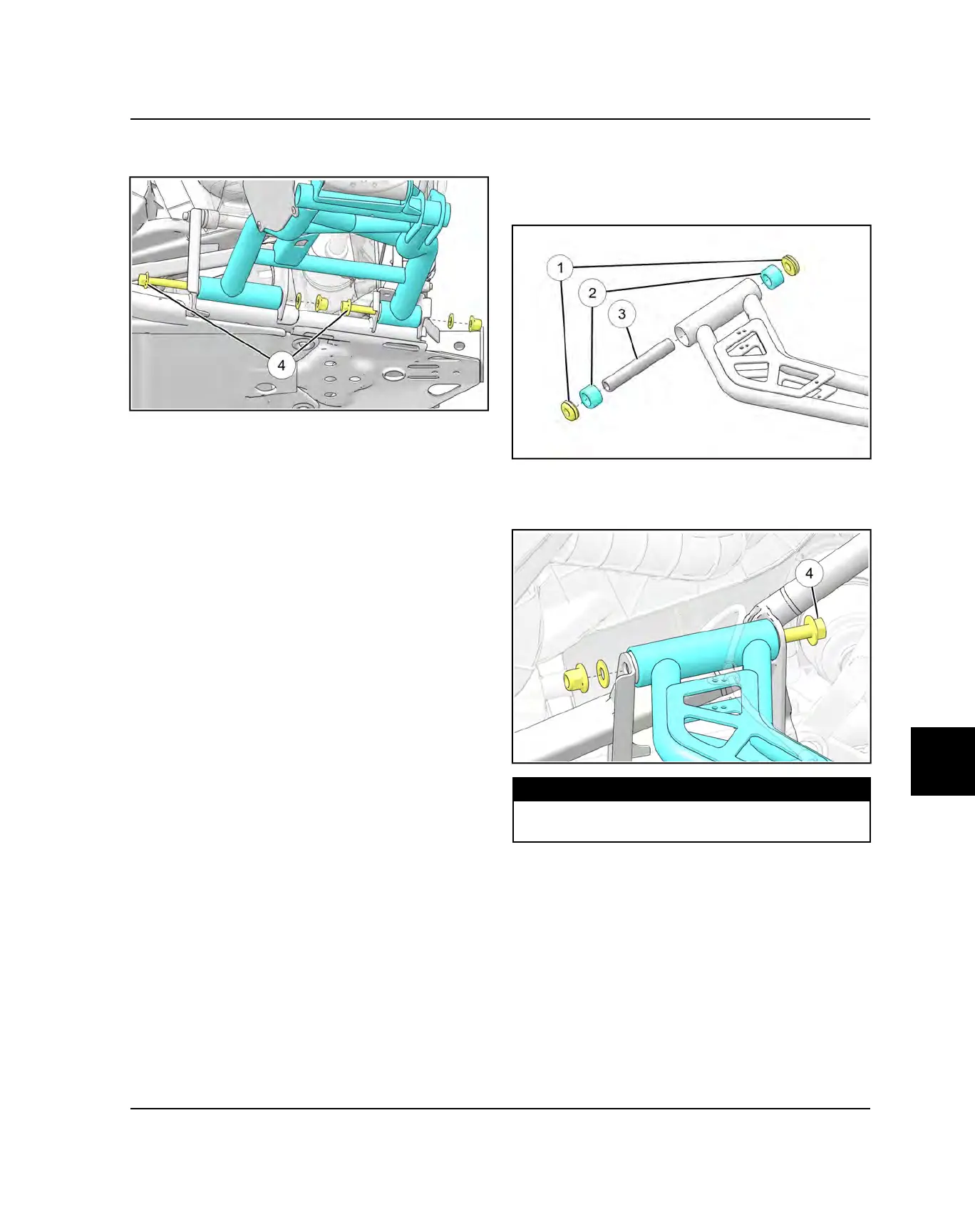 4

1

2

3

4