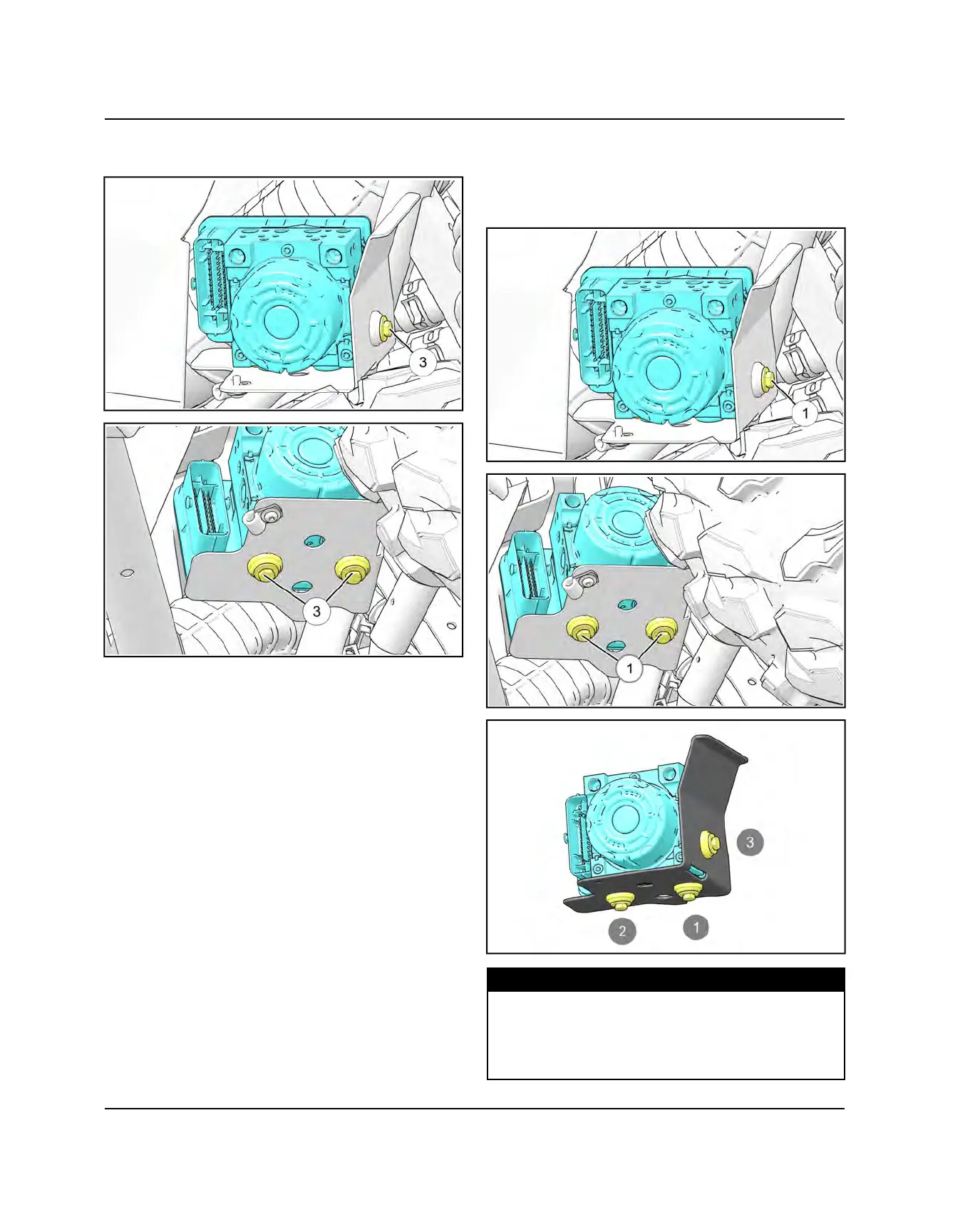 3

3

1

1

3

2

1