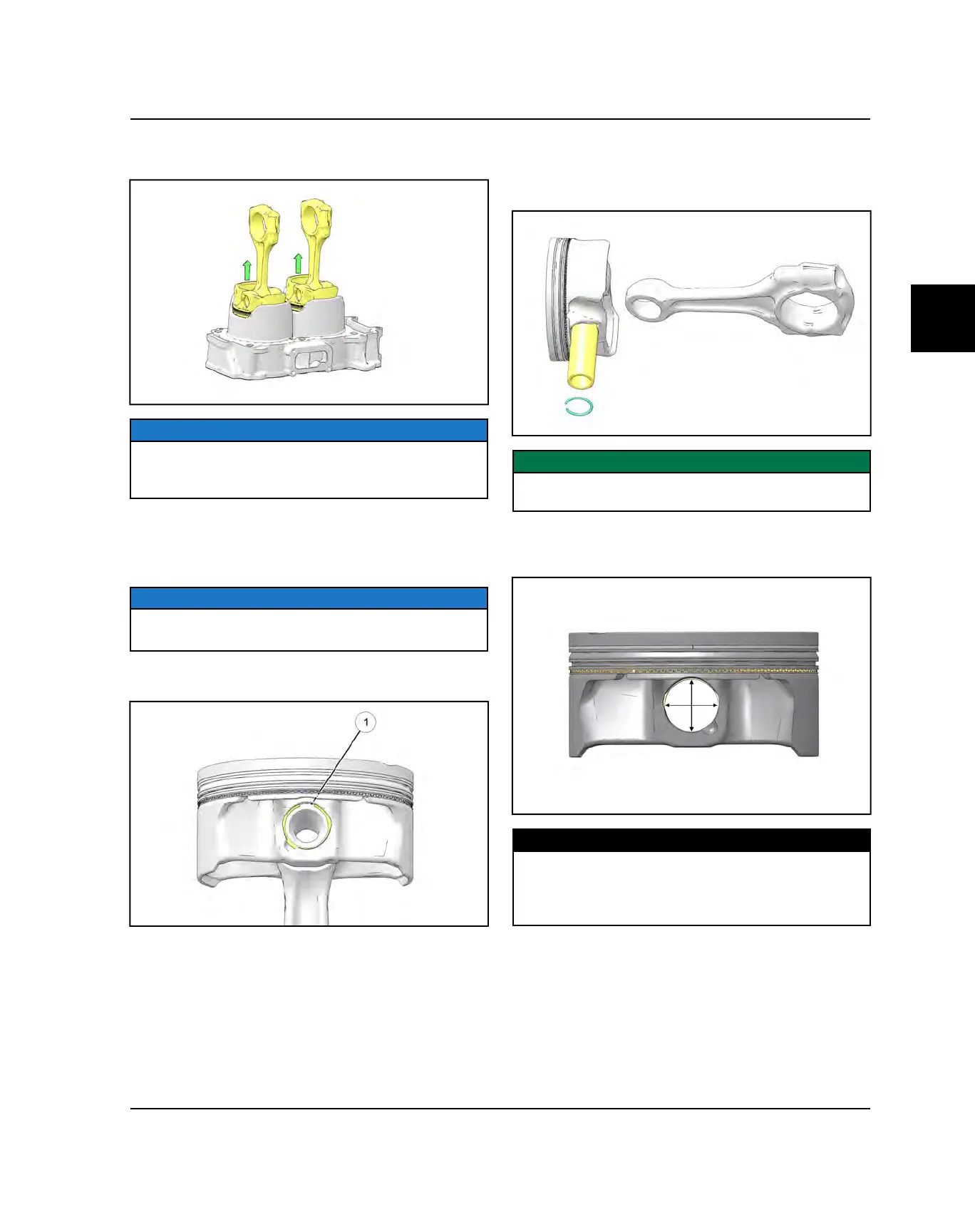 1