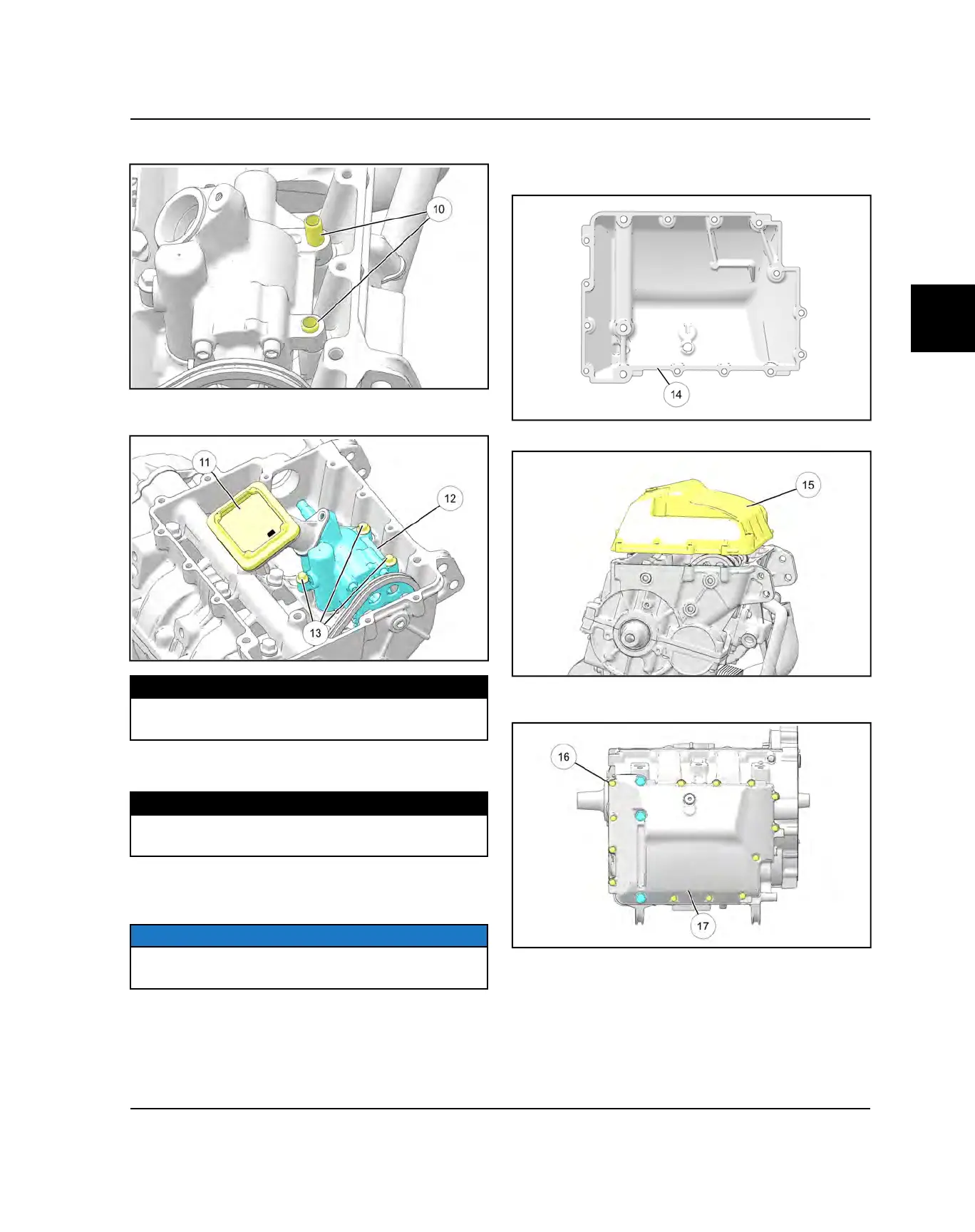 10

11

12

13

14

15

16

17