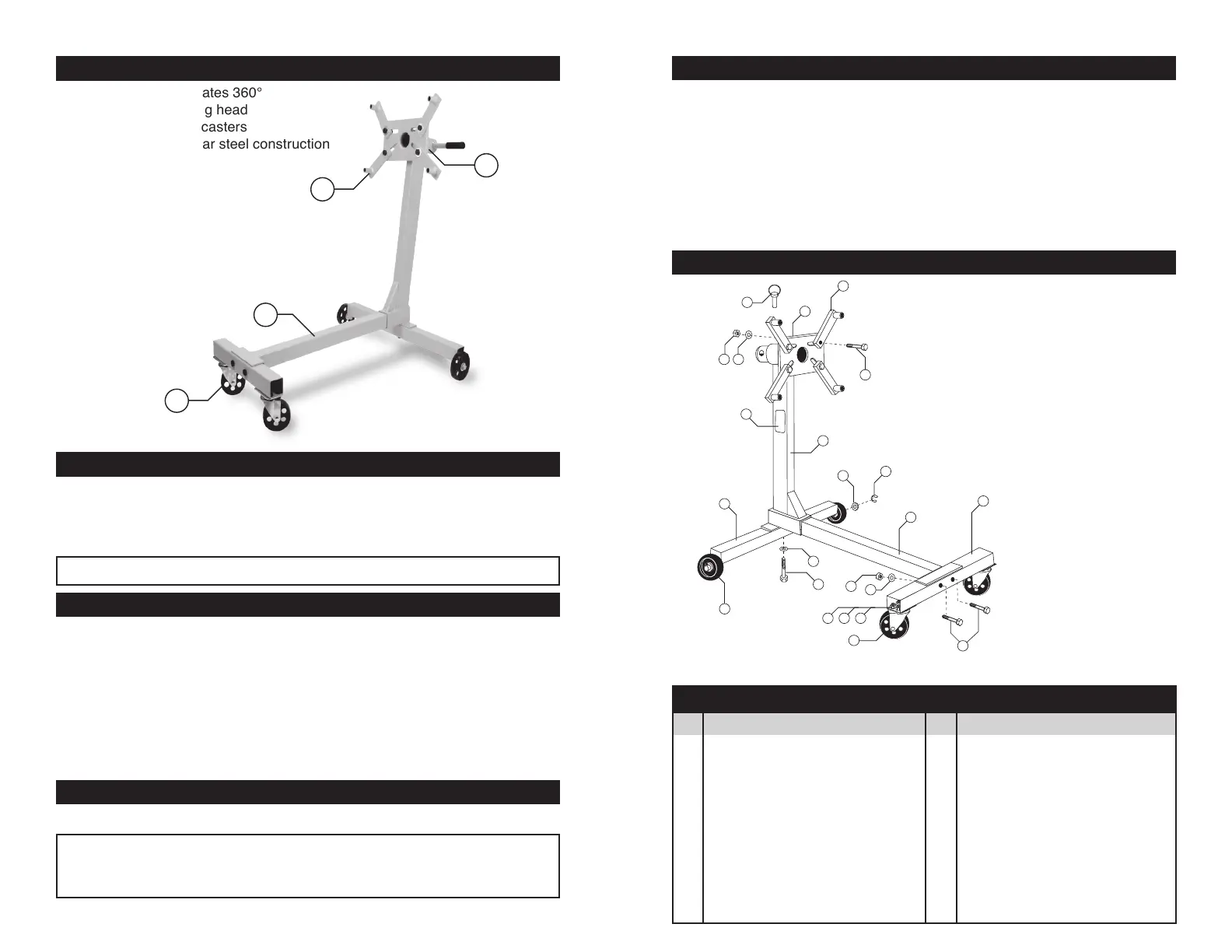 ates 360°
g head
casters
ar steel construction