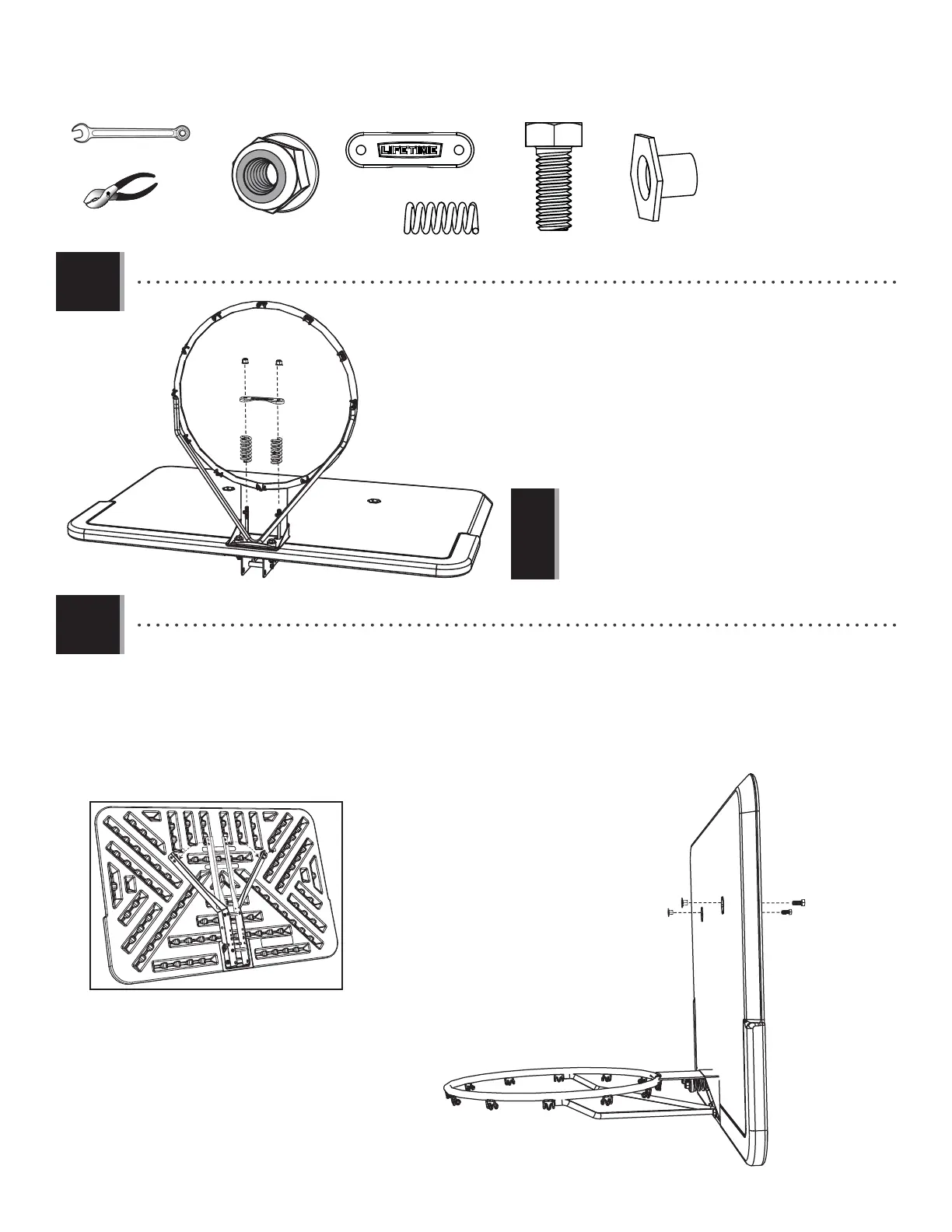 LIFETIME