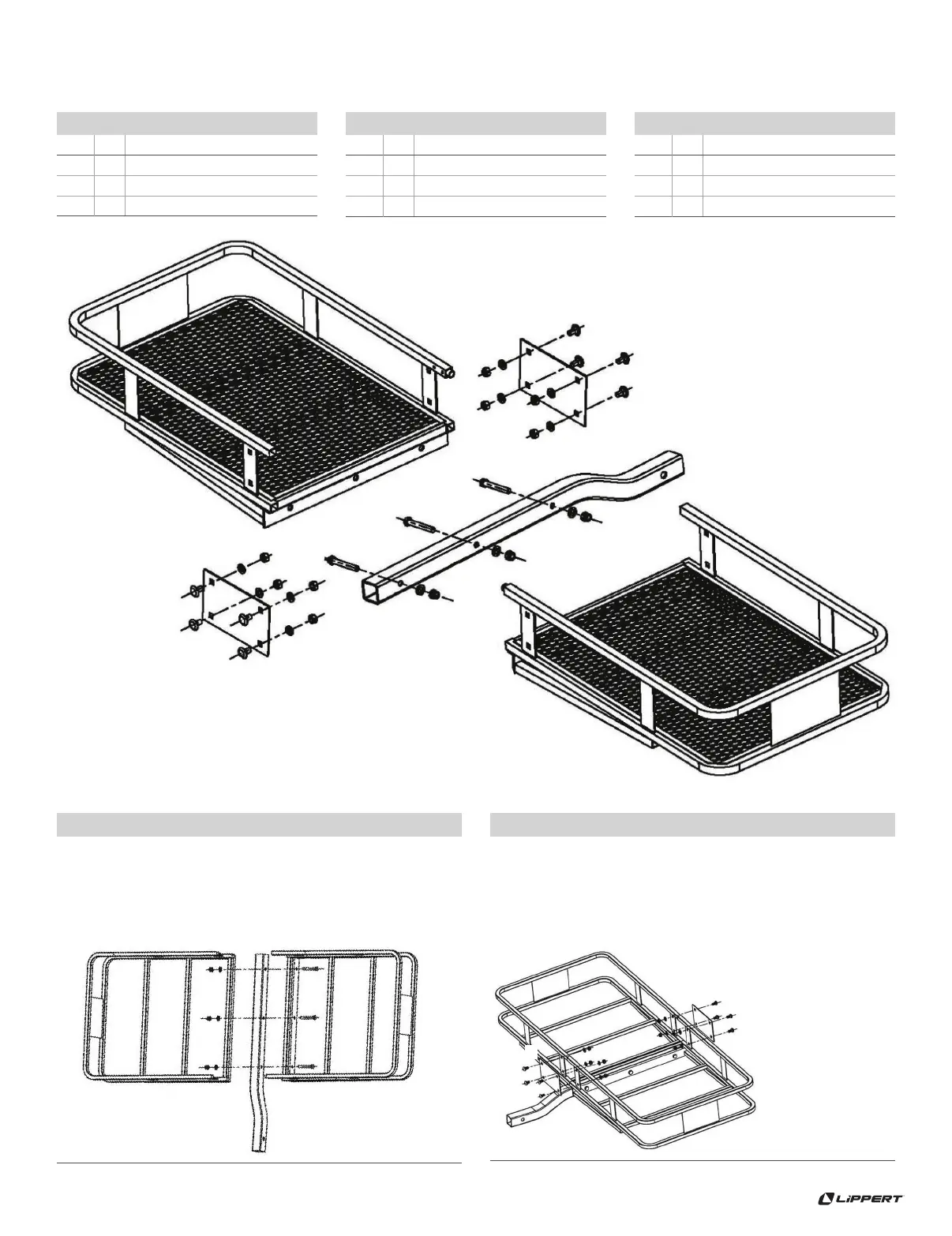 LiPPERT