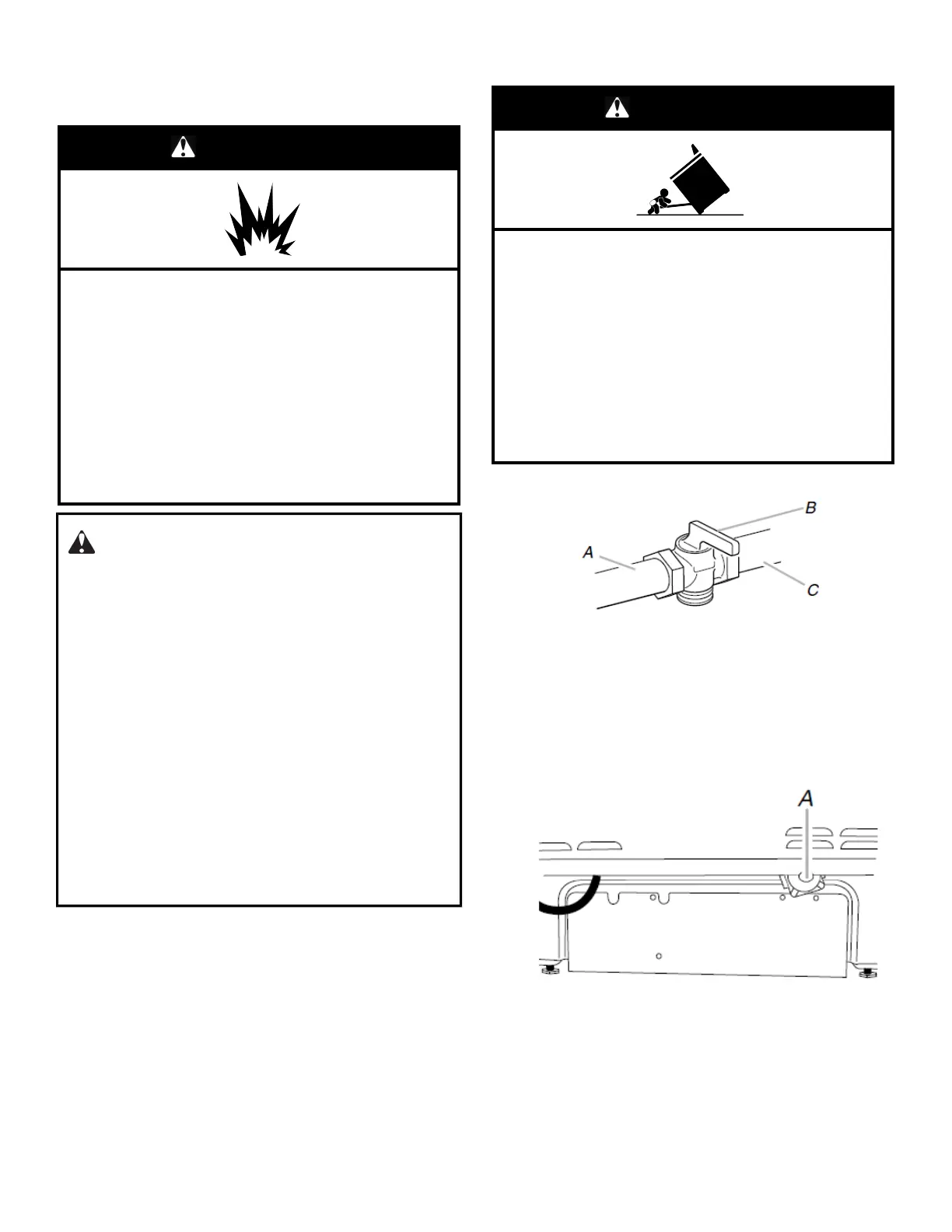 B

A

C

A