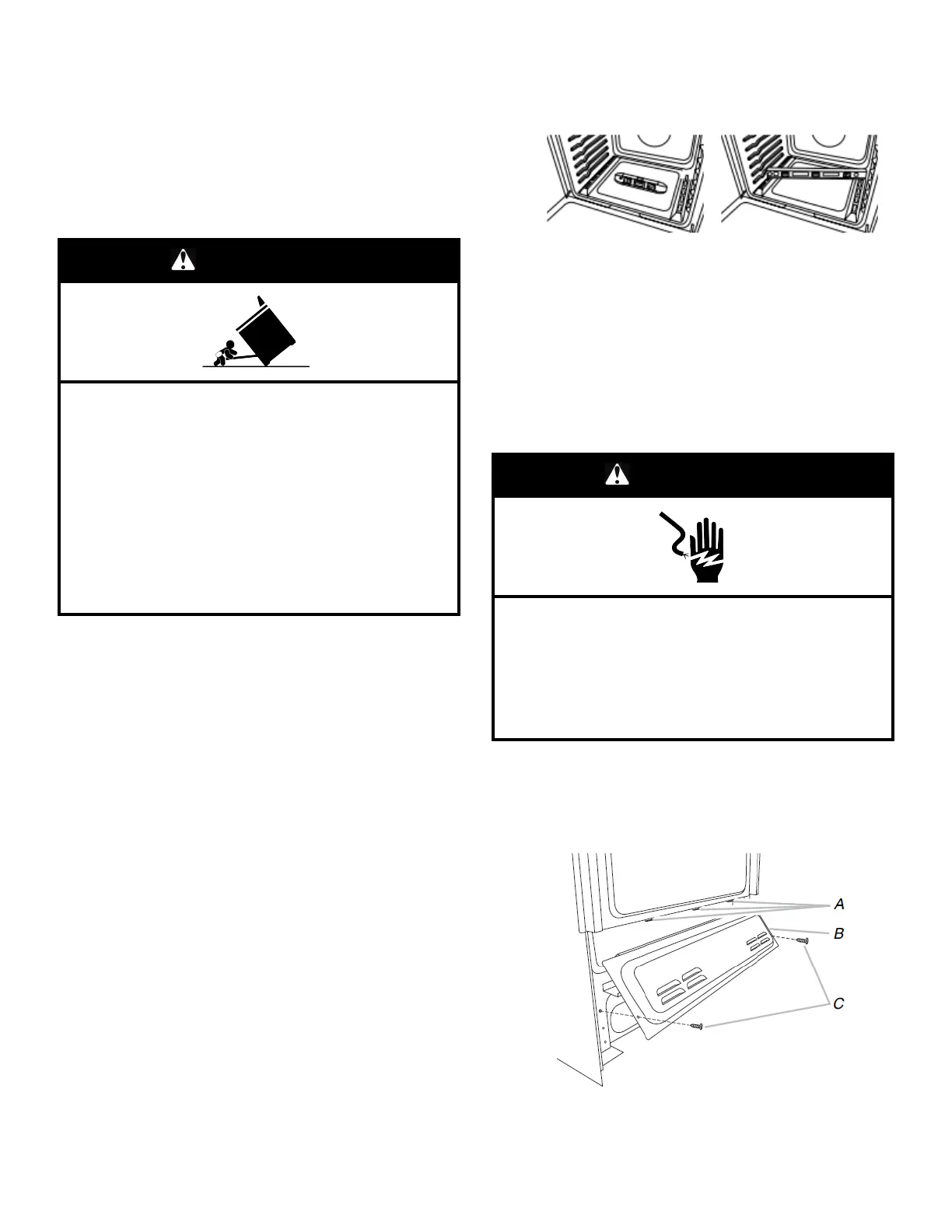 A

B

C