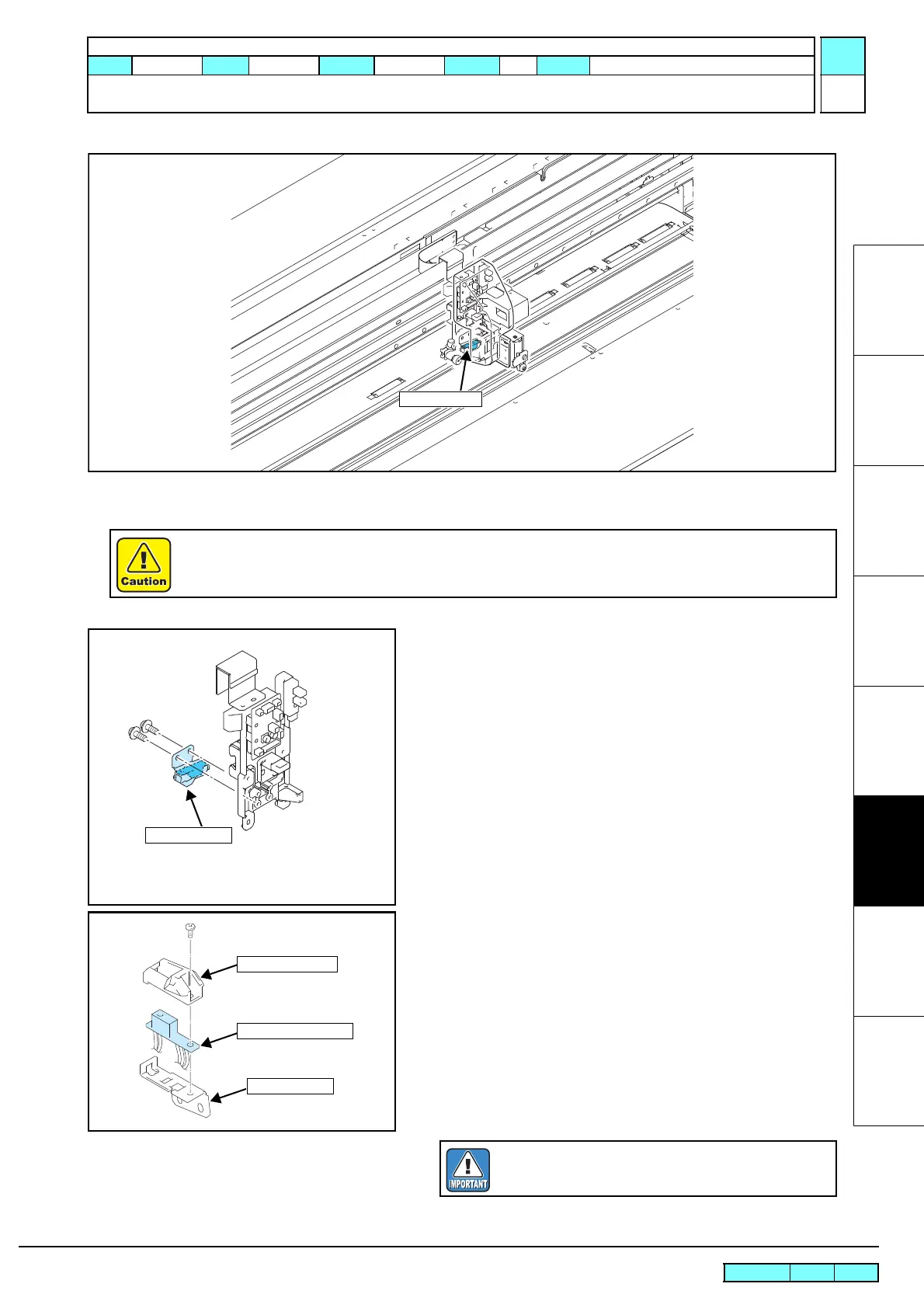 Caution

IMPORTANT