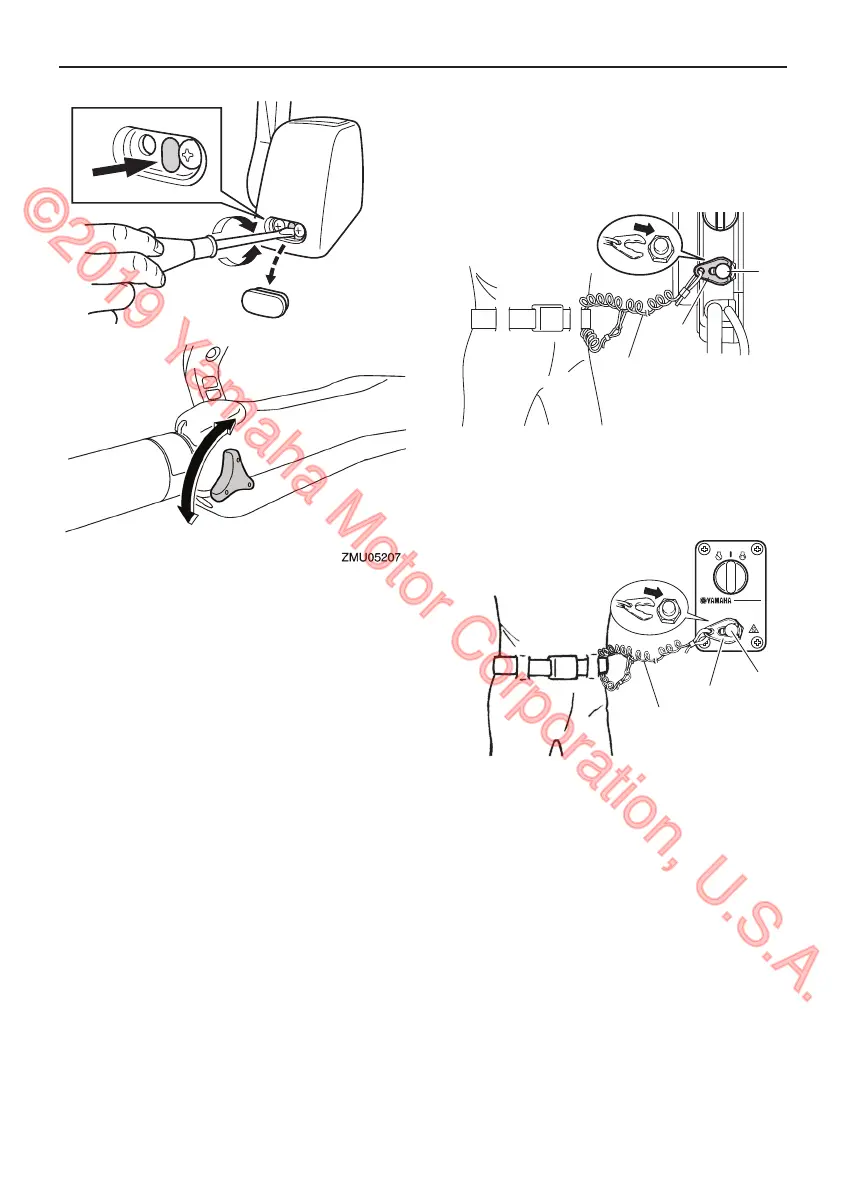 ZMU05207

YAMAHA

©2019 Yamaha Motor Corporation, U.S.A.