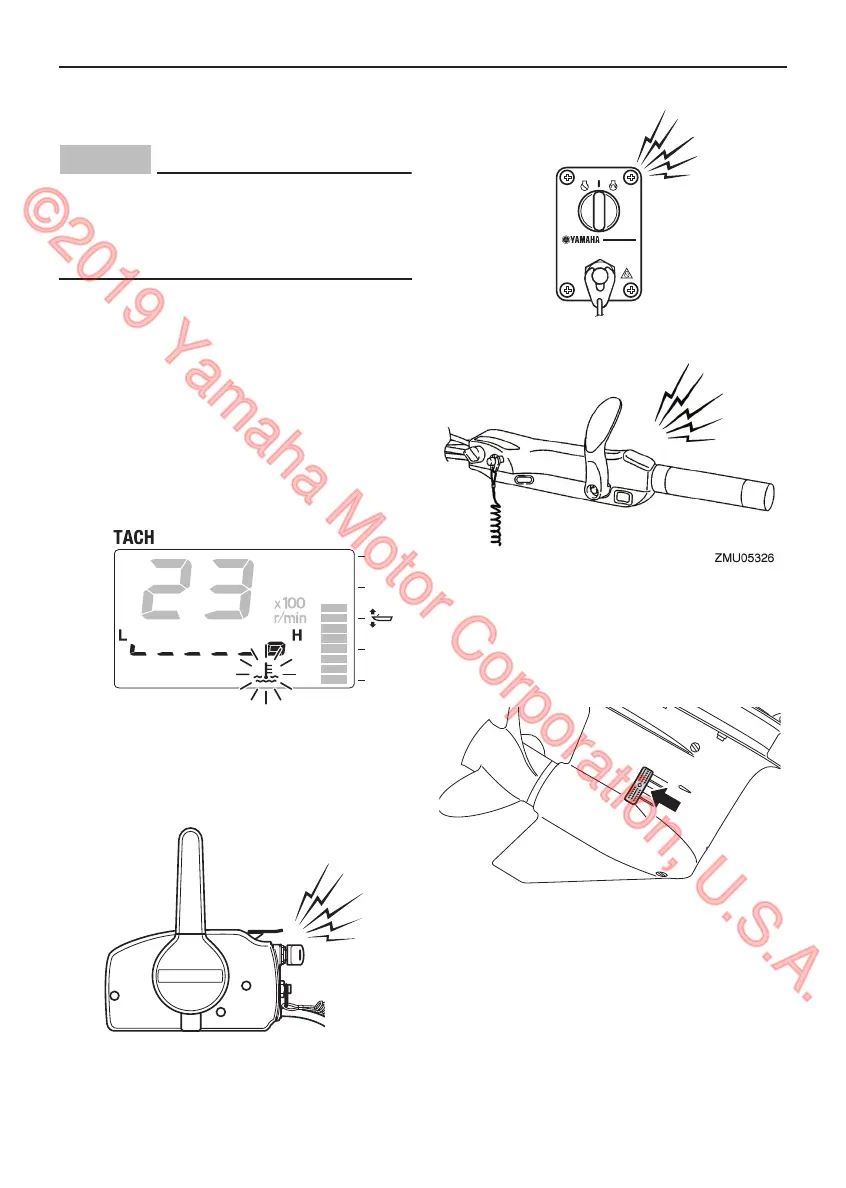 ©2019 Yamaha Motor Corporation, U.S.A.

TACH

23

x100 r/min

L

H

YAMAHA

ZMU05326