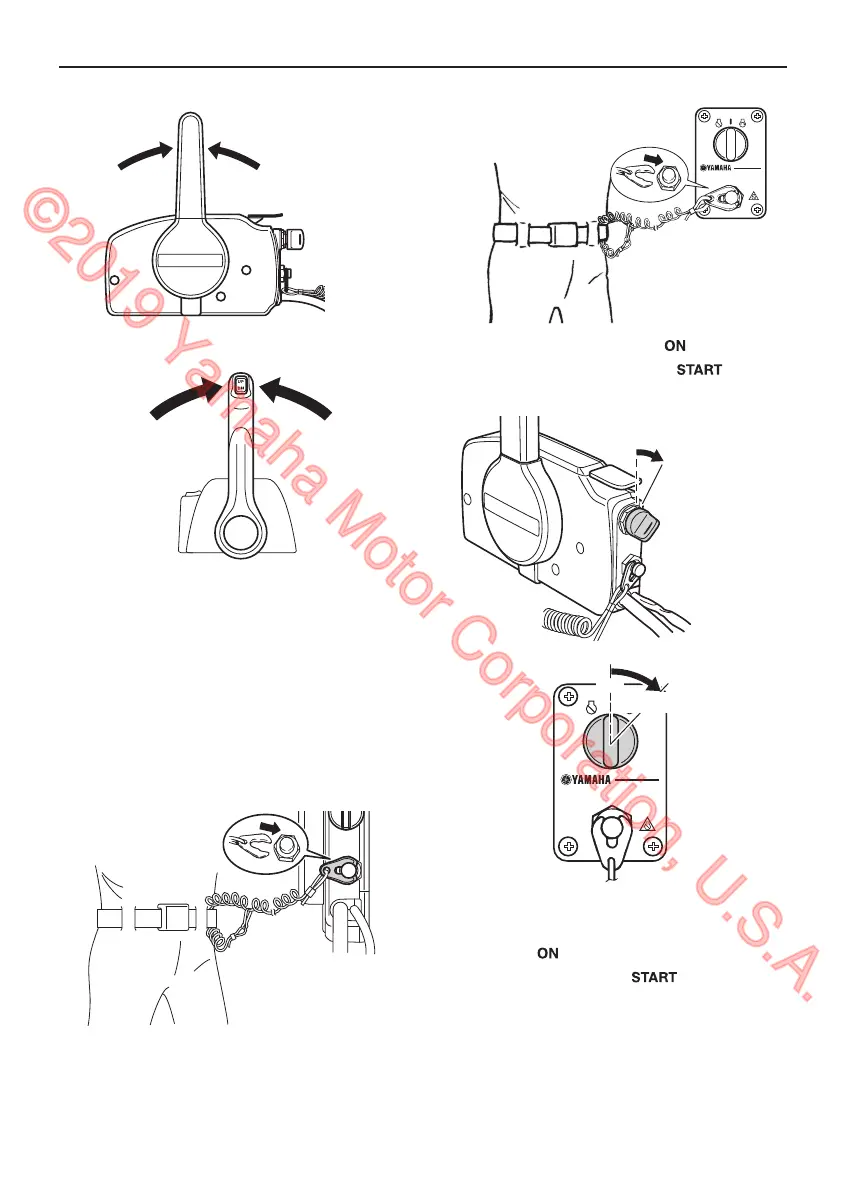 ©2019 Yamaha Motor Corporation, U.S.A.

YAMAHA

ON

START

YAMAHA

ON

START