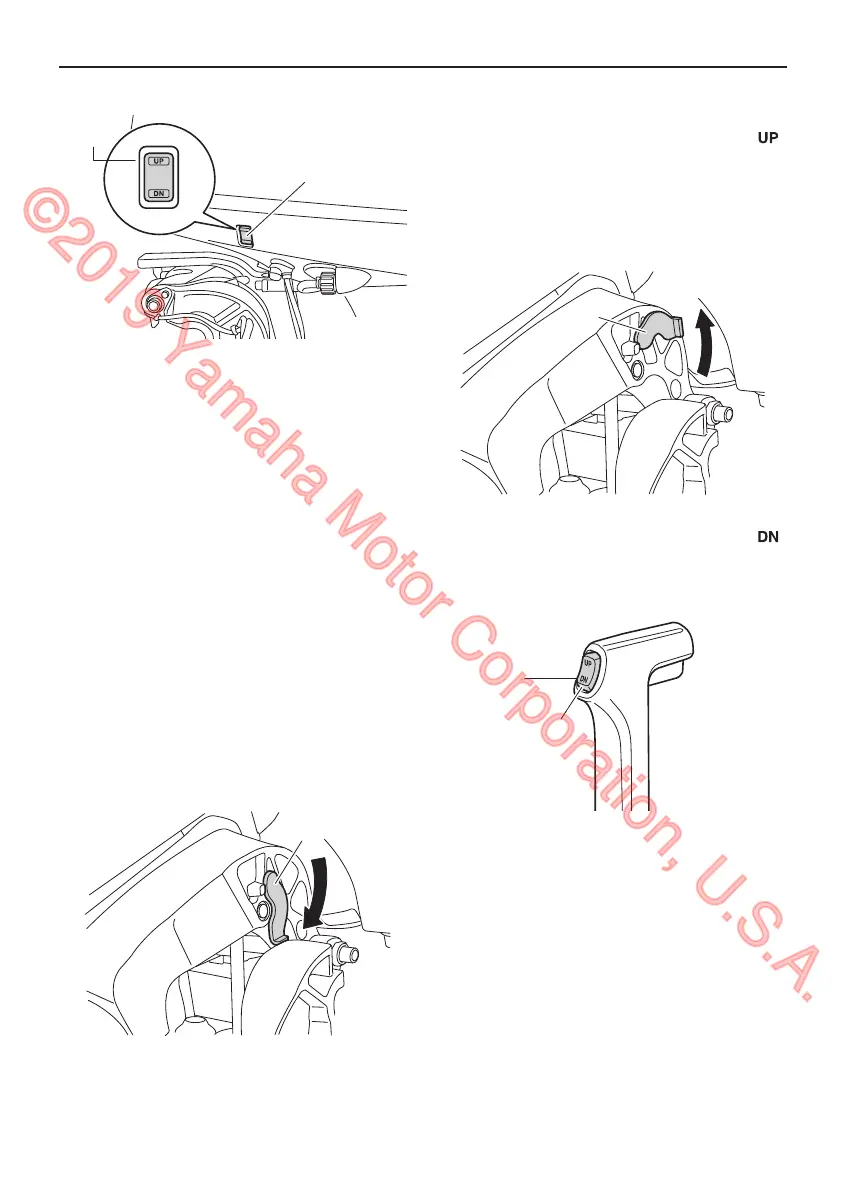 UP
DN
UP
DN
UP
DN

©2019 Yamaha Motor Corporation, U.S.A.