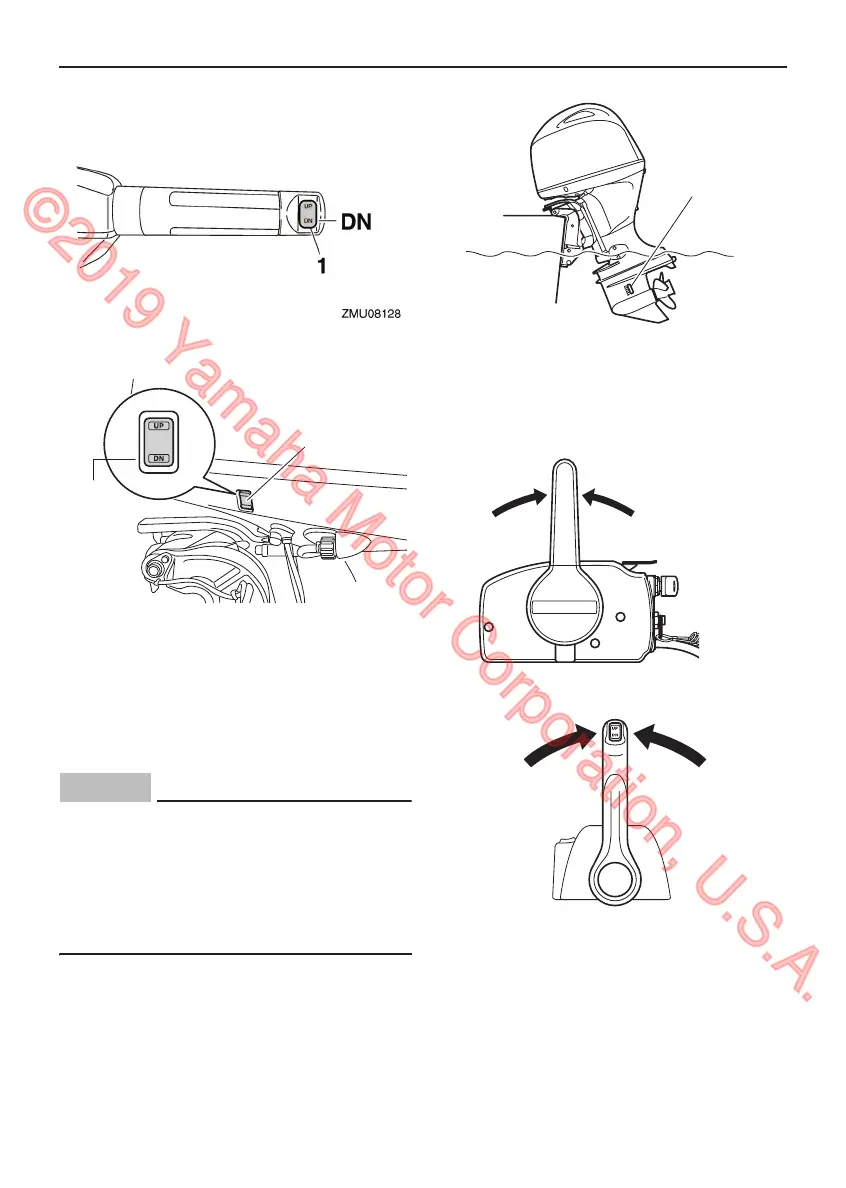 UP
DN
DN
1
ZMU08128

UP
DN

©2019 Yamaha Motor Corporation, U.S.A.