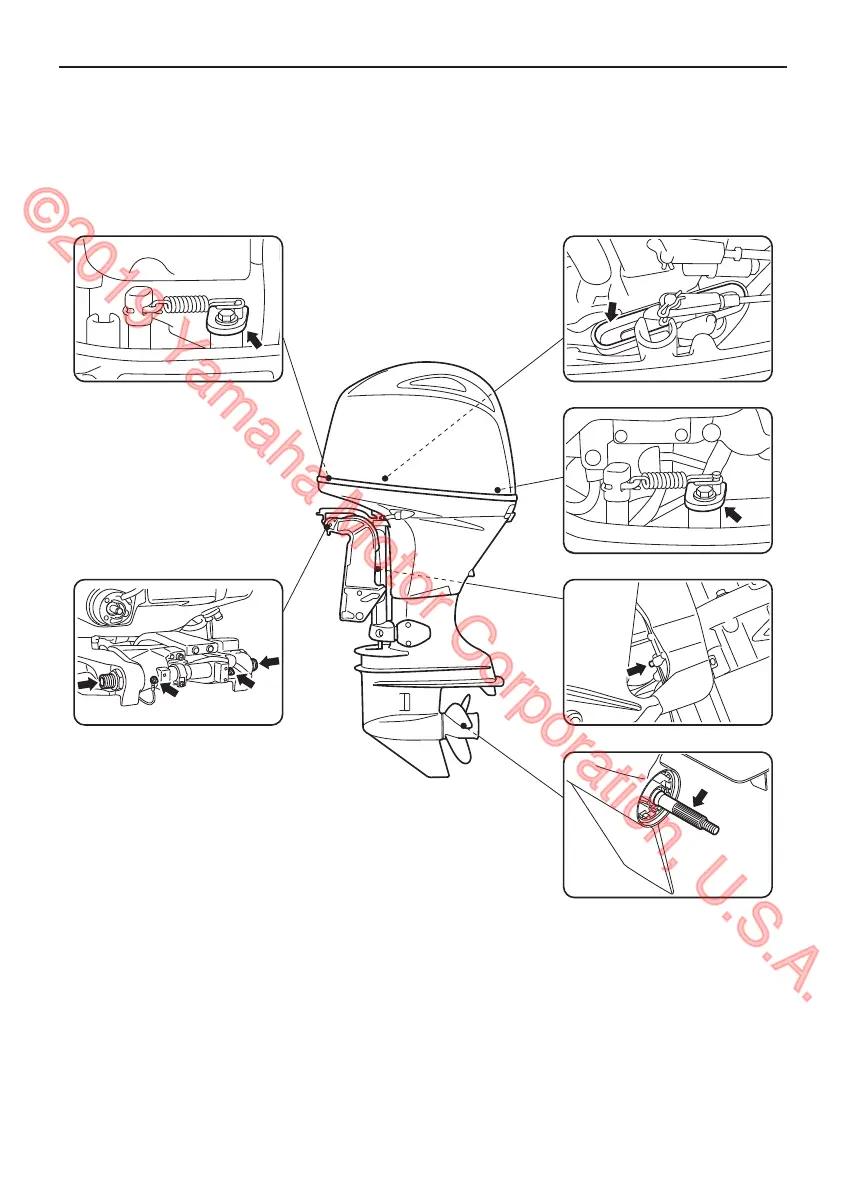 ©2019 Yamaha Motor Corporation, U.S.A.