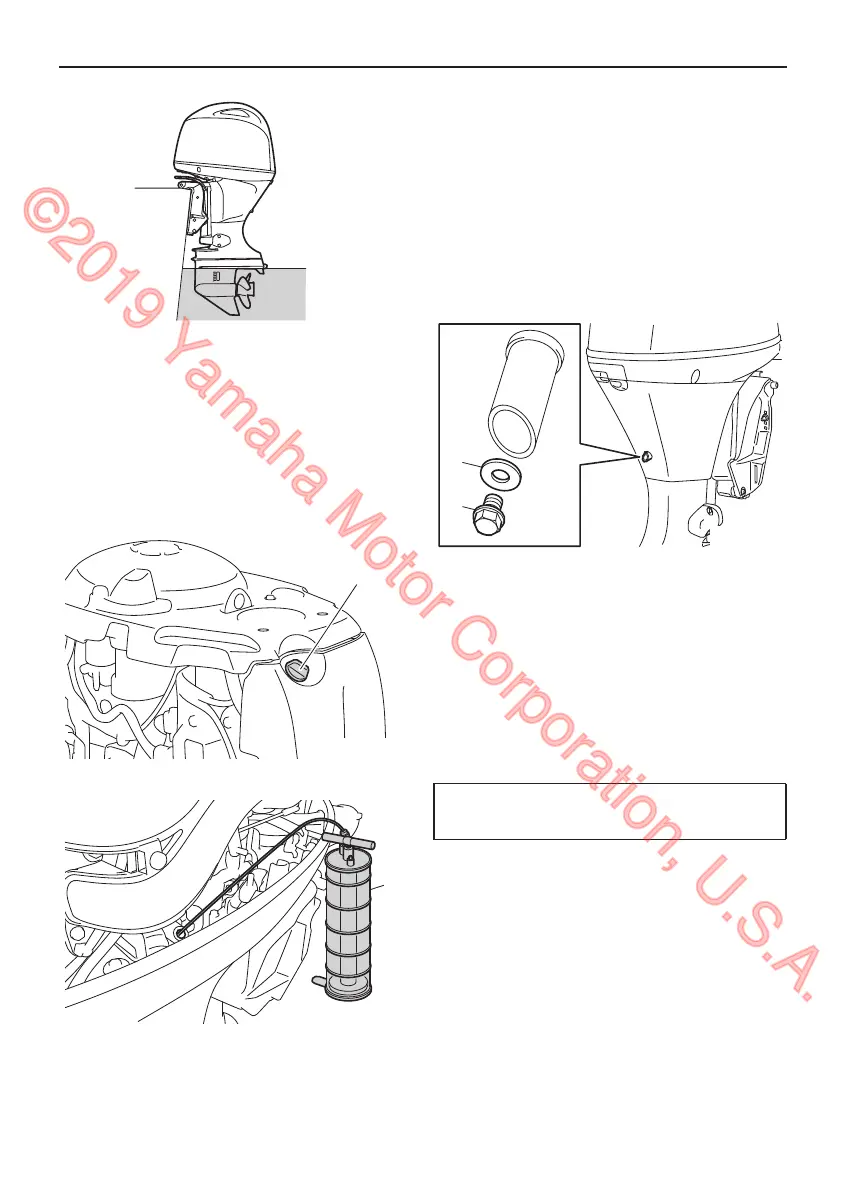 ©2019 Yamaha Motor Corporation, U.S.A.