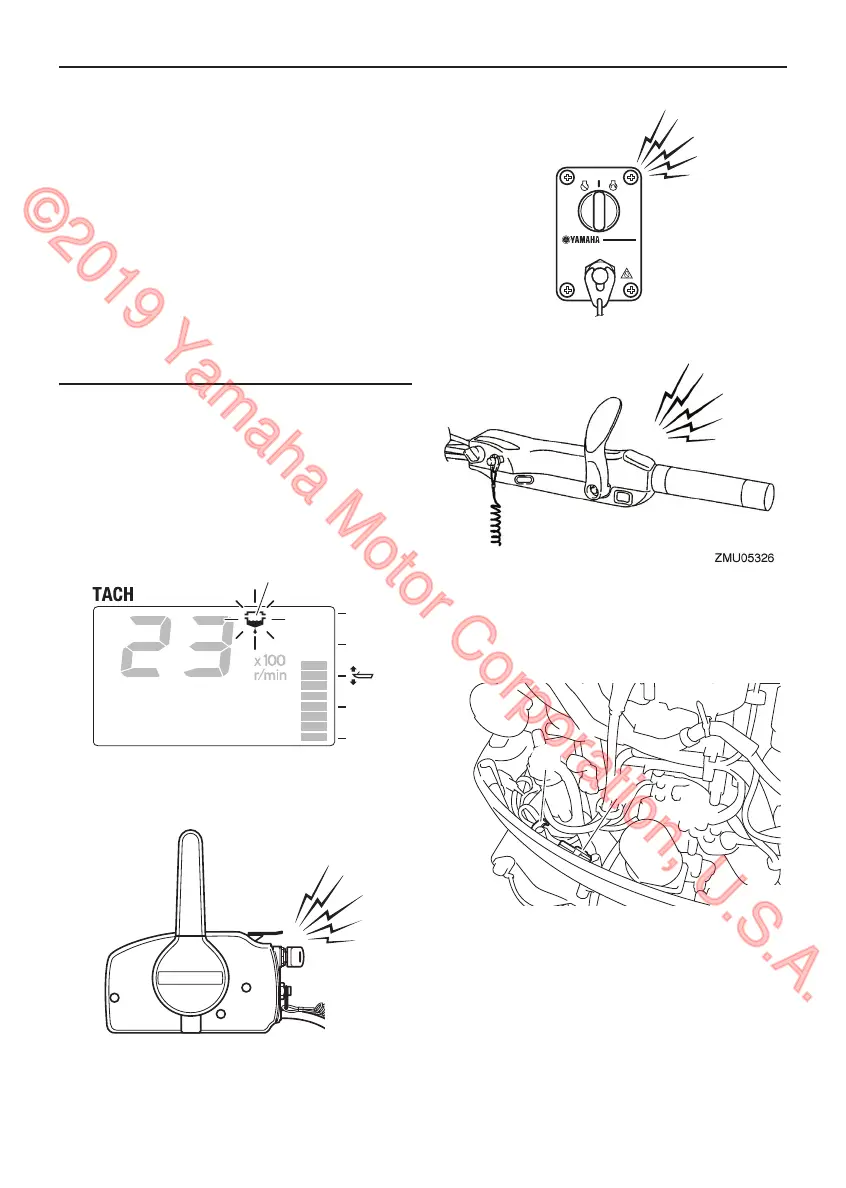 ©2019 Yamaha Motor Corporation, U.S.A.

YAMAHA

ZMU05326

TACH

23

x 100
r/min