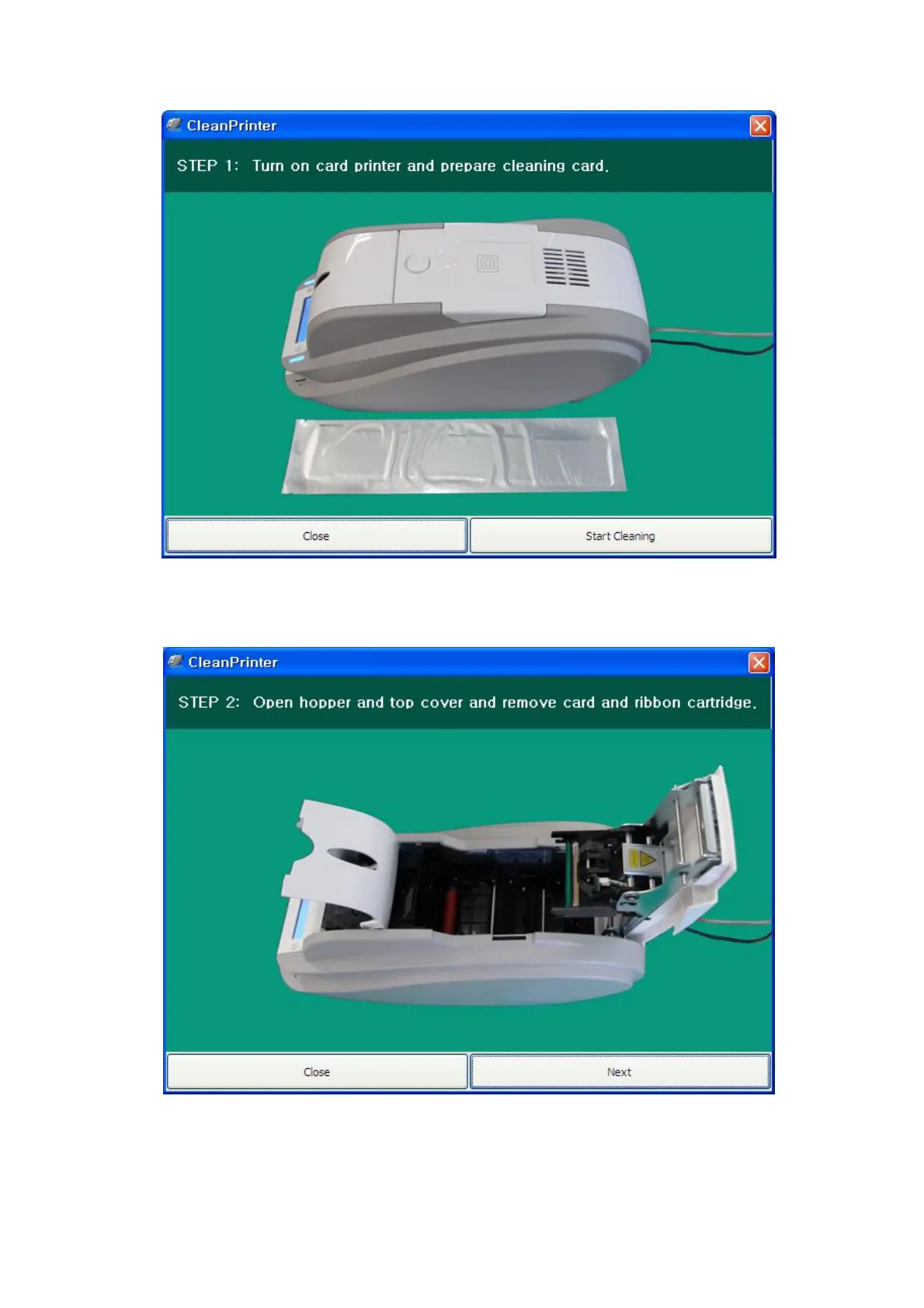 CleanPrinter

STEP 1: Turn on card printer and prepare cleaning card.

Close

Start Cleaning

CleanPrinter

STEP 2: Open hopper and top cover and remove card and ribbon cartridge.

Close

Next