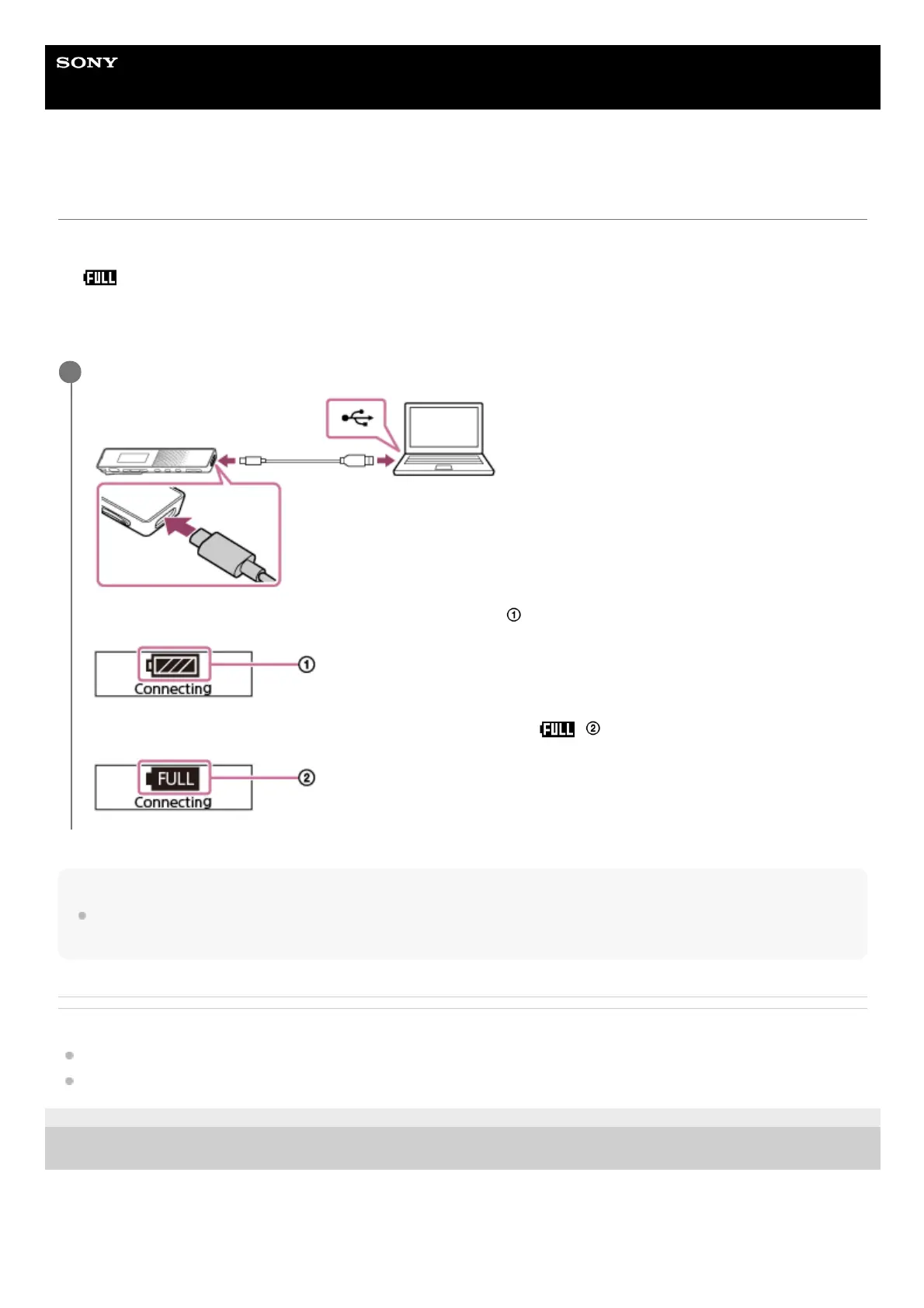 SONY

FULL

①

Connecting

①

FULL ②

FULL

Connecting

②