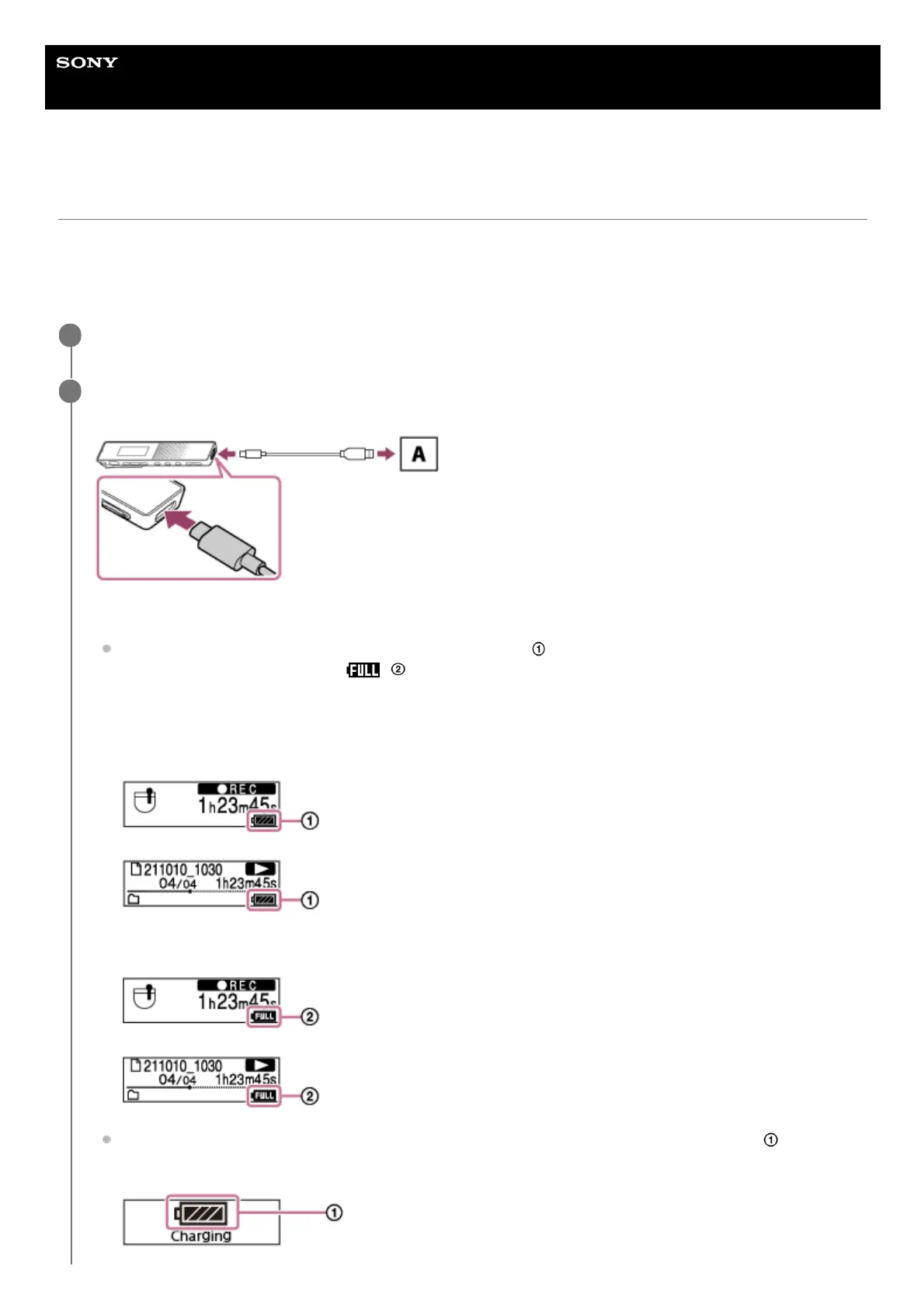 SONY

A

① FULL ②

●REC 1h23m45s ①

211010_1030 04/04 1h23m45s ①

●REC 1h23m45s FULL ②

211010_1030 04/04 1h23m45s FULL ②

①

Charging ①