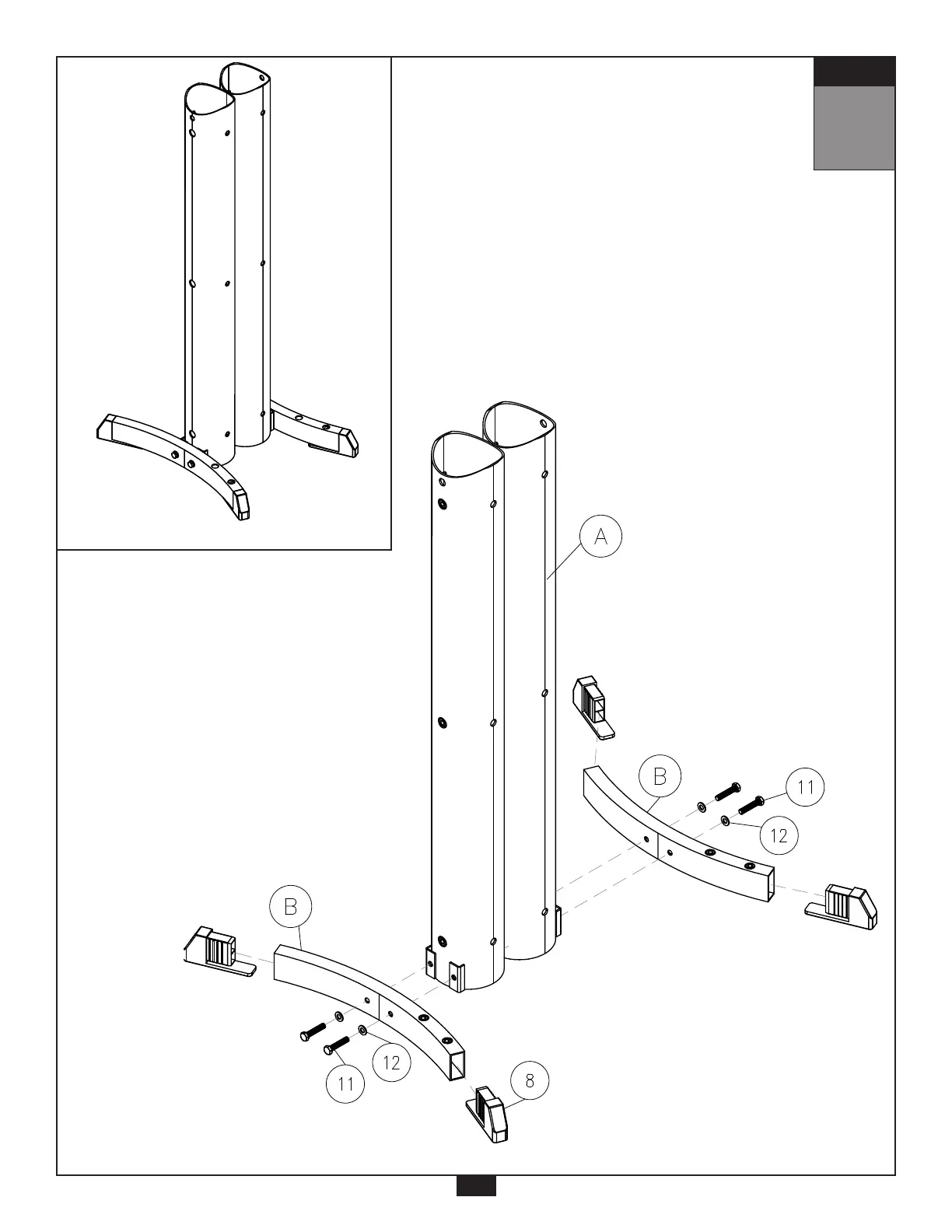 A

B

11

12

B

12

11

8