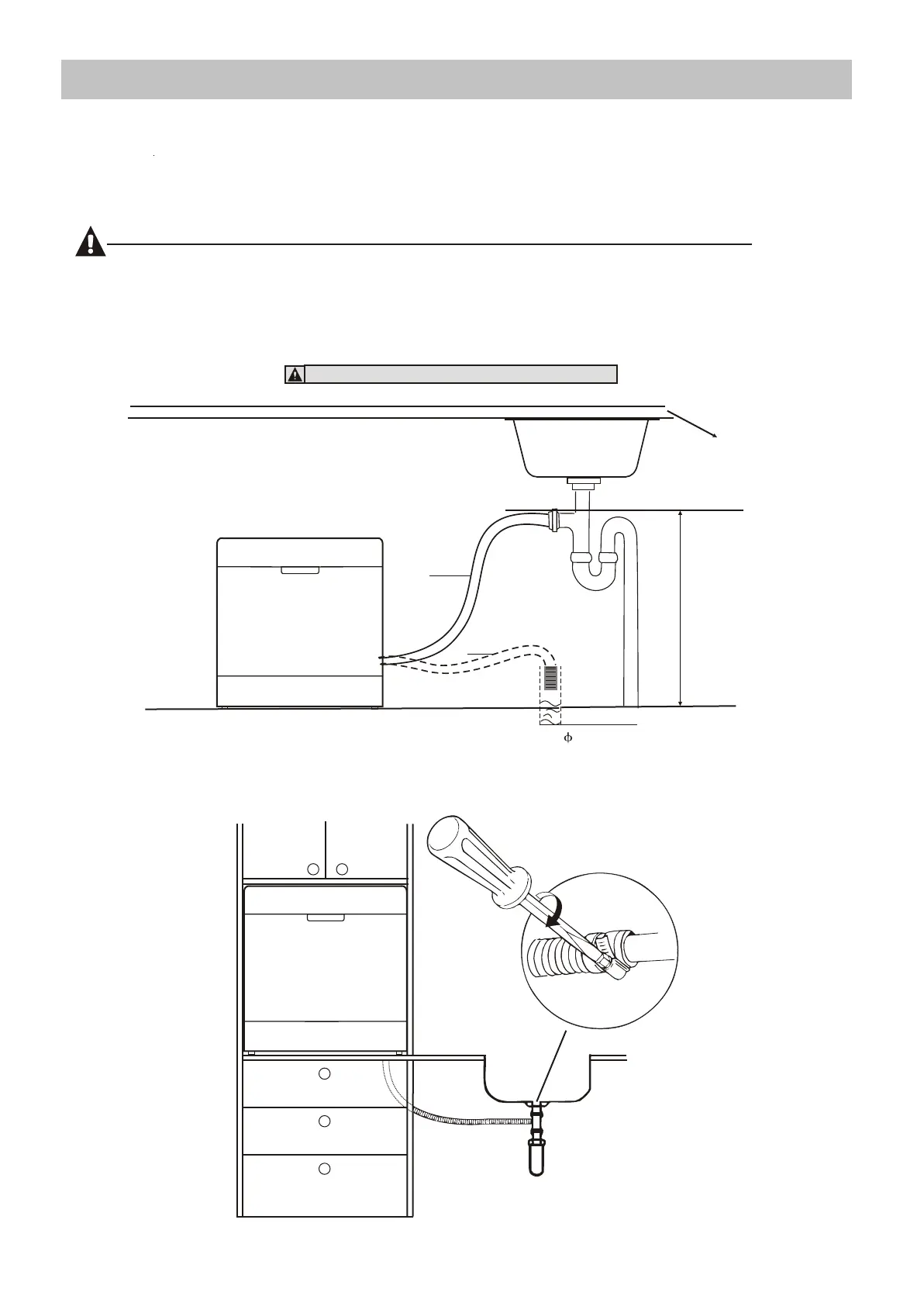 $\phi$