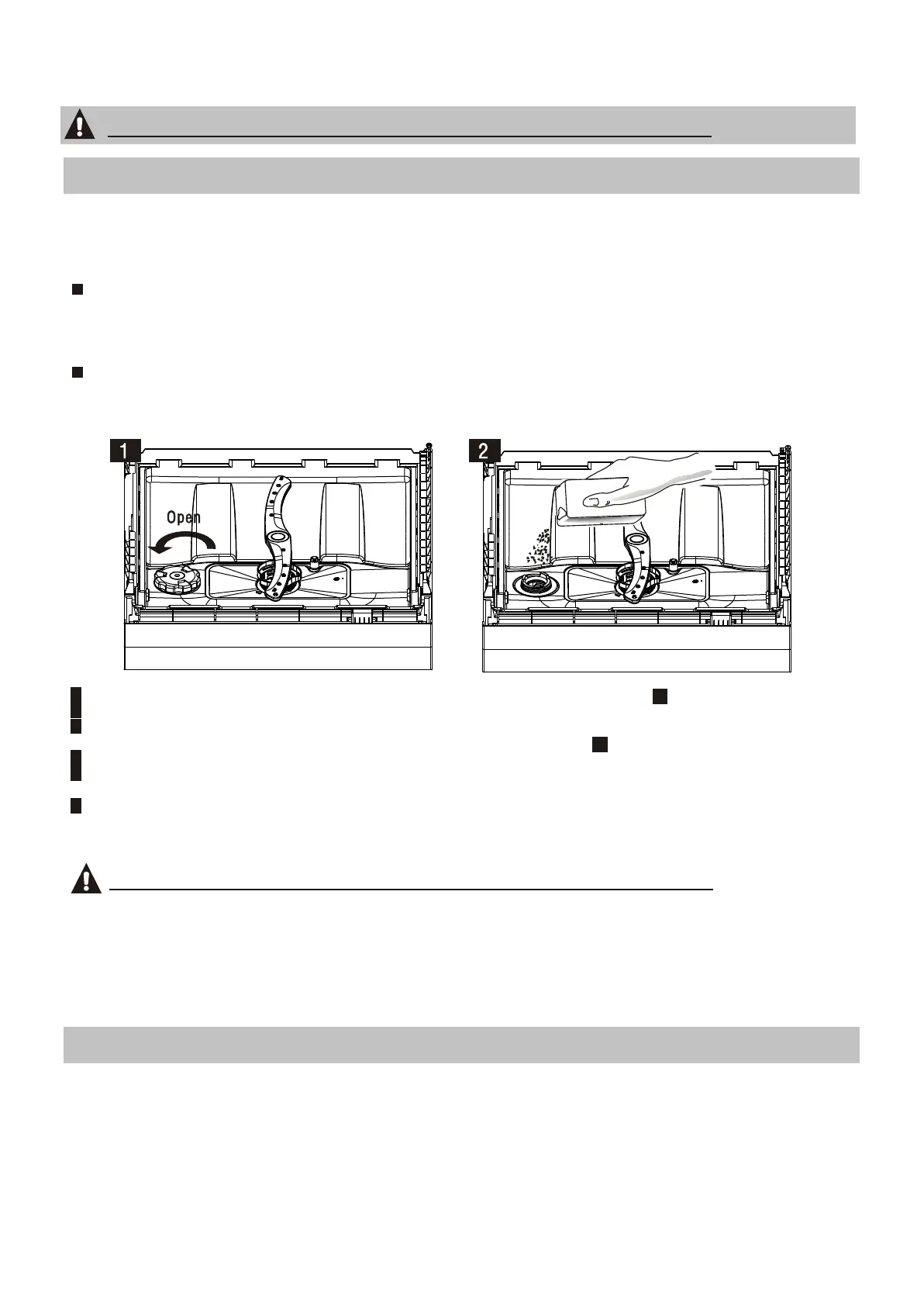 1

Open

2