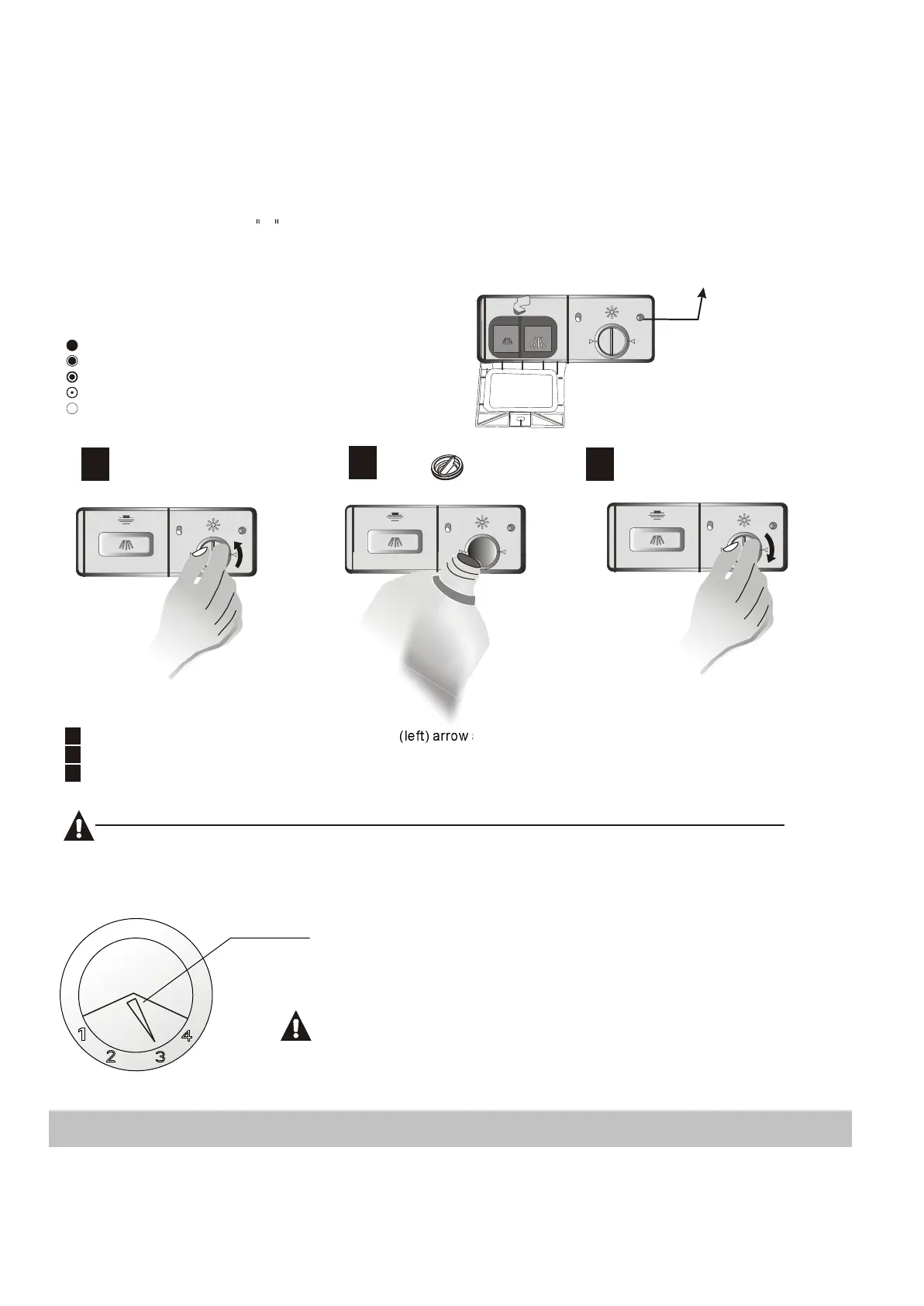 " "

(left) arrow

1

2

3

4