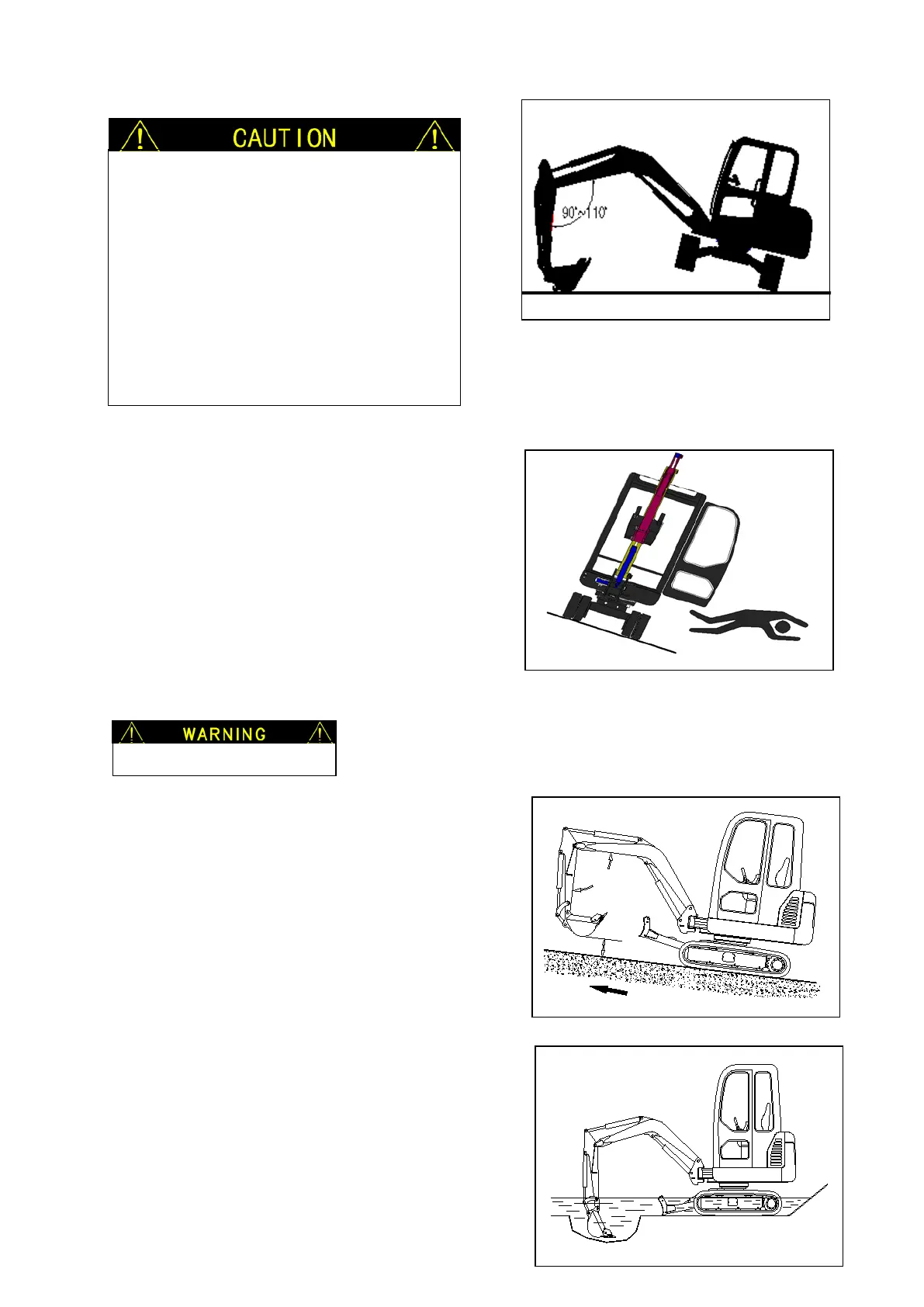 CAUTION

90°~110°

WARNING