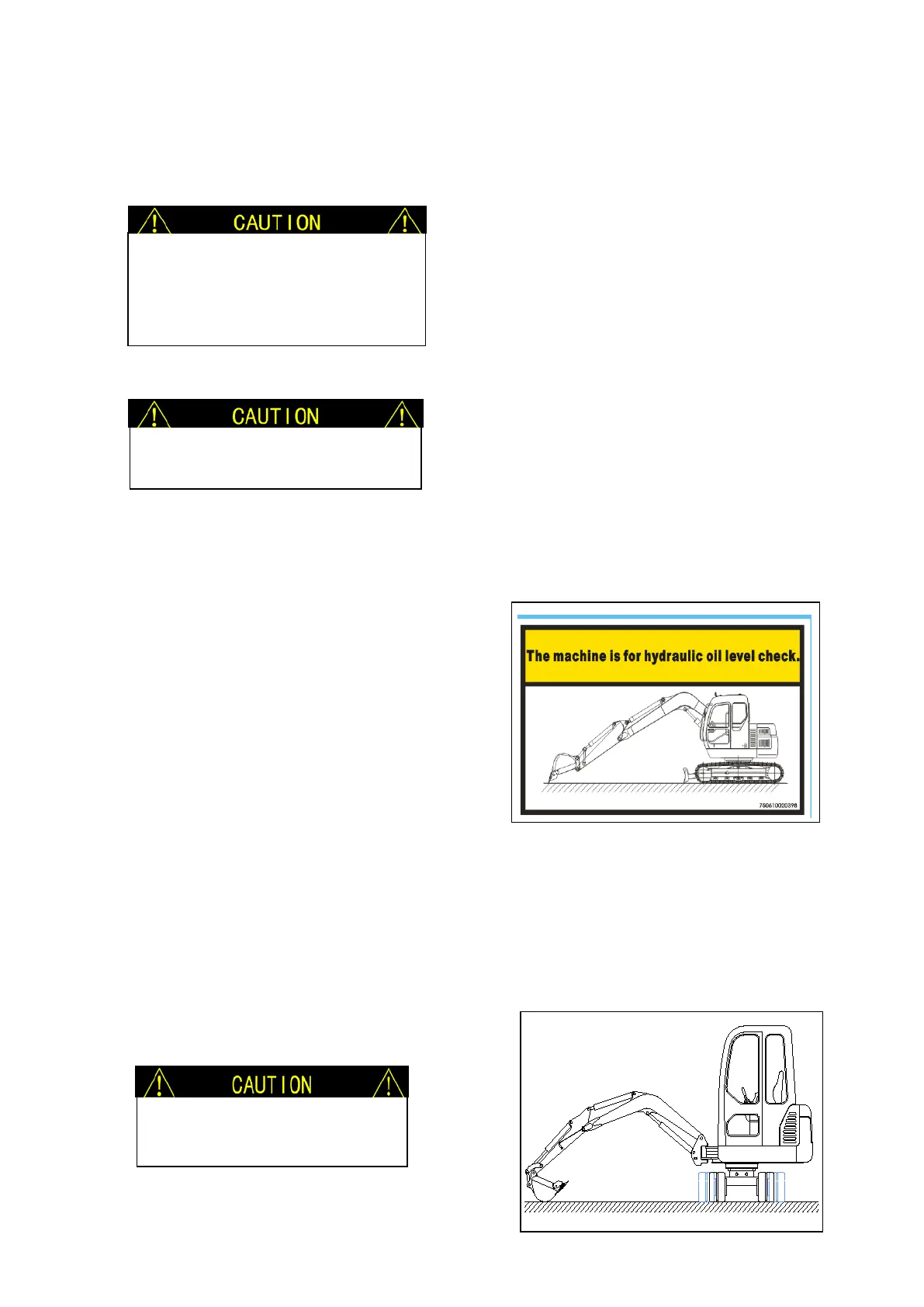 CAUTION

CAUTION

The machine is for hydraulic oil level check.

760610020398

CAUTION