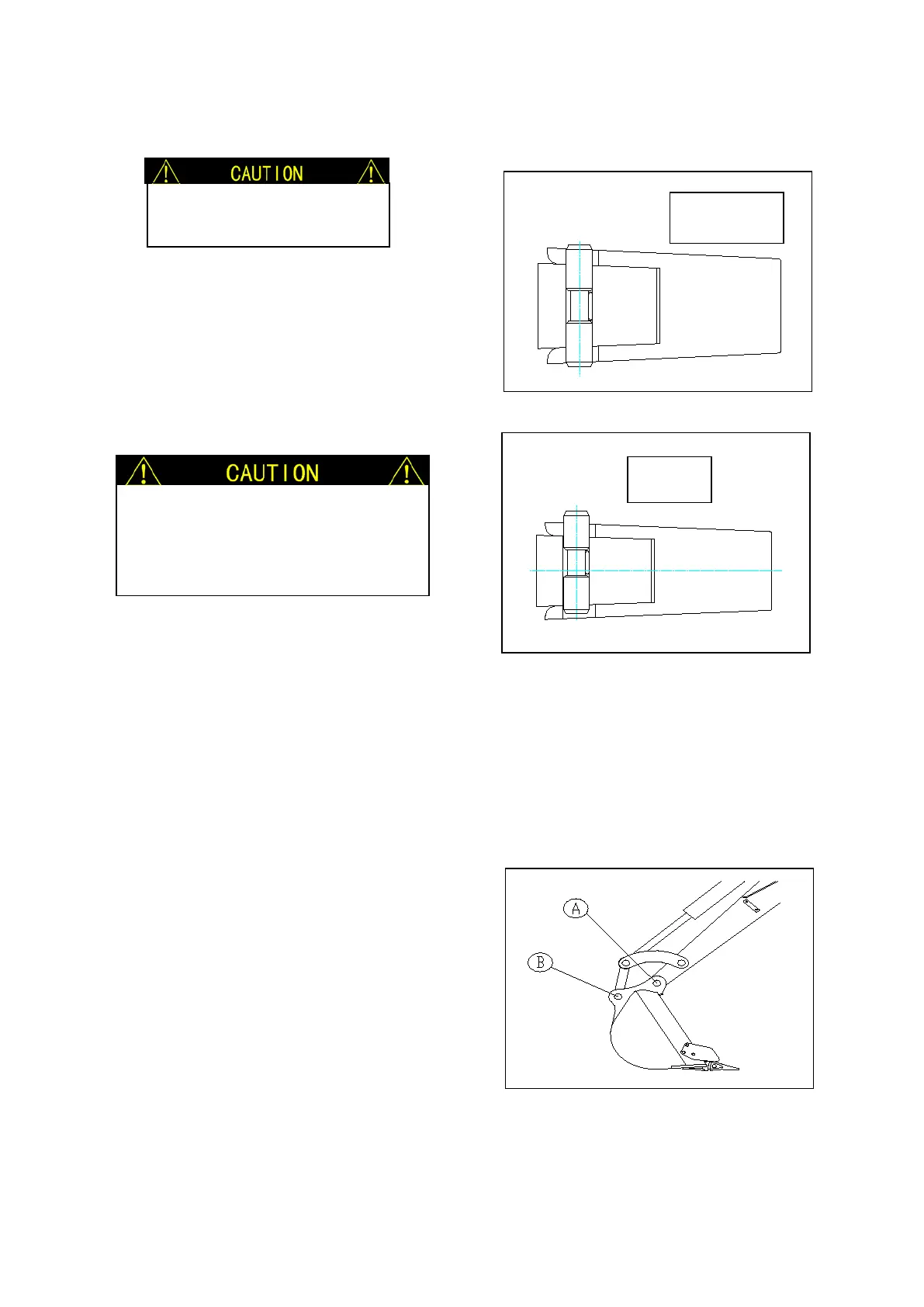 CAUTION

CAUTION

A

B