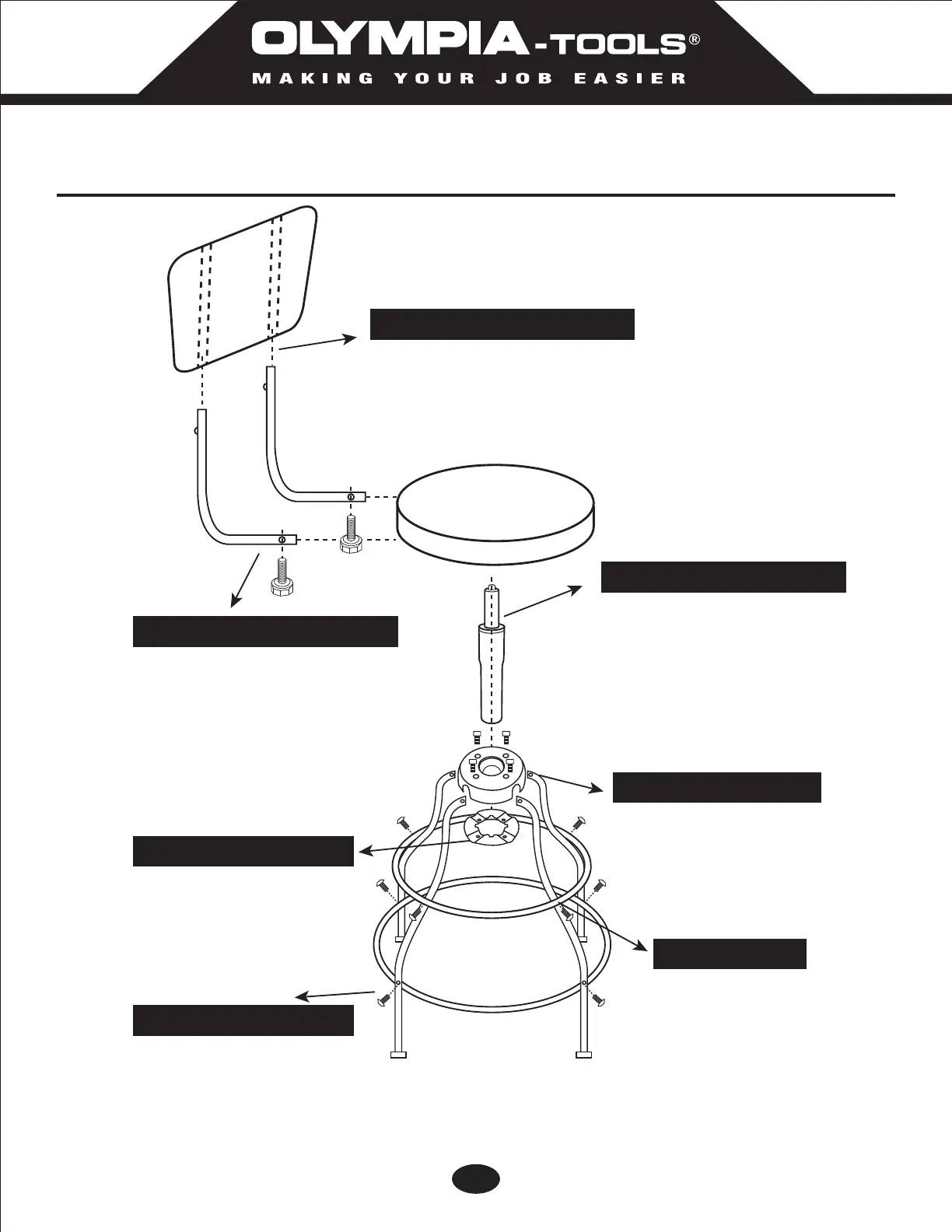 OLYMPIA-TOOLS®
MAKING YOUR JOB EASIER