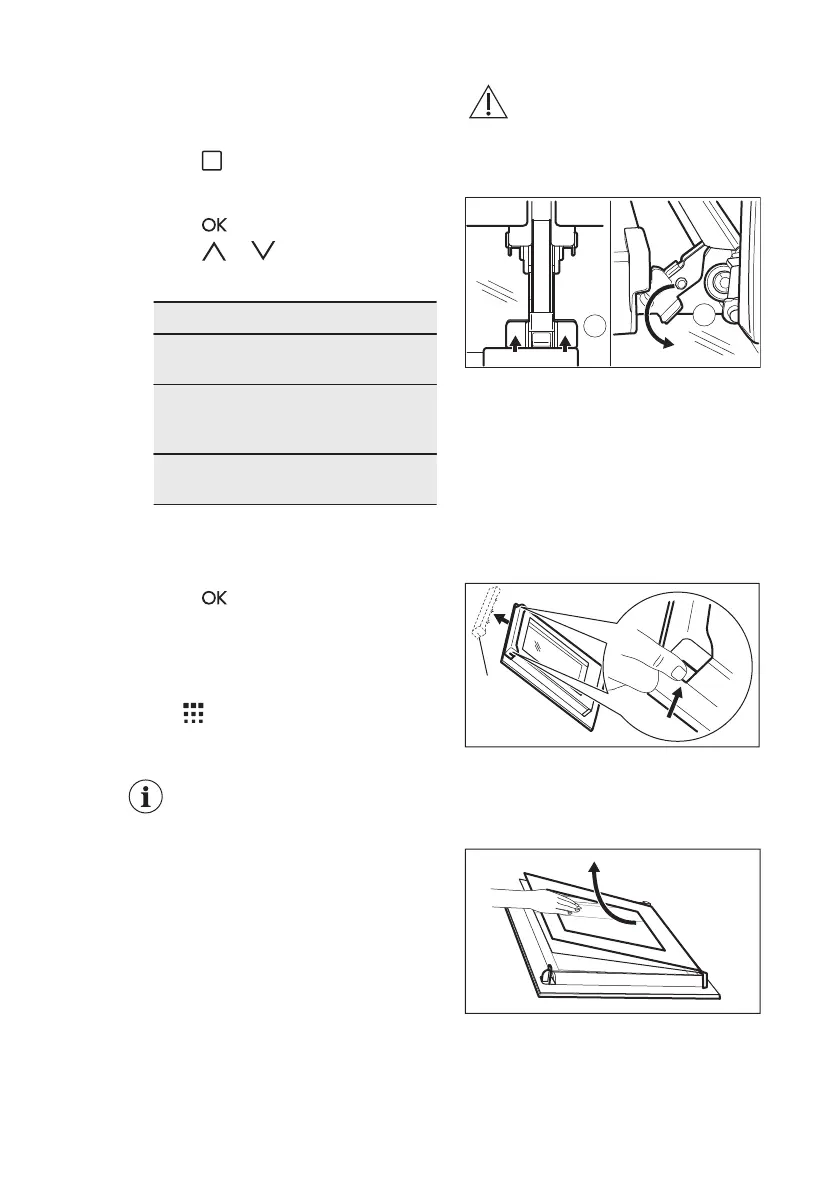 OK

OK