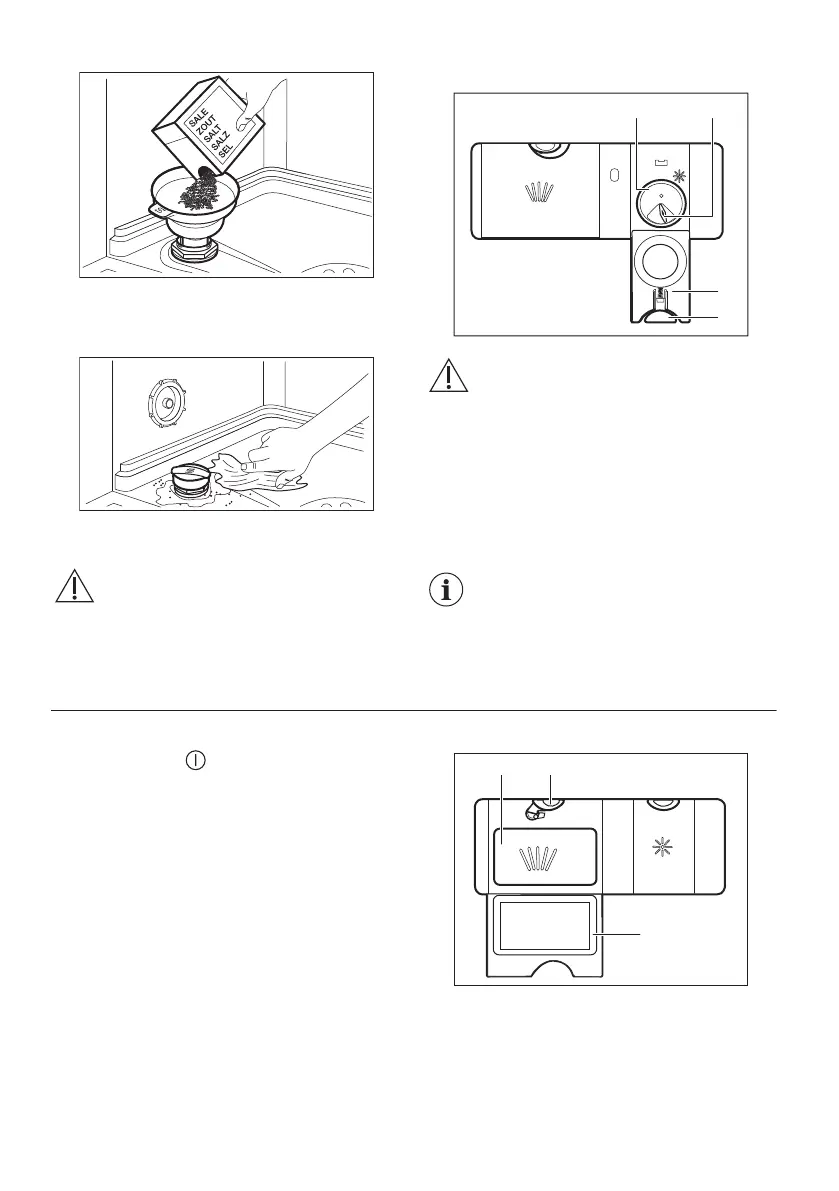 SALE
ZOUT
SALT
SALZ
SEL