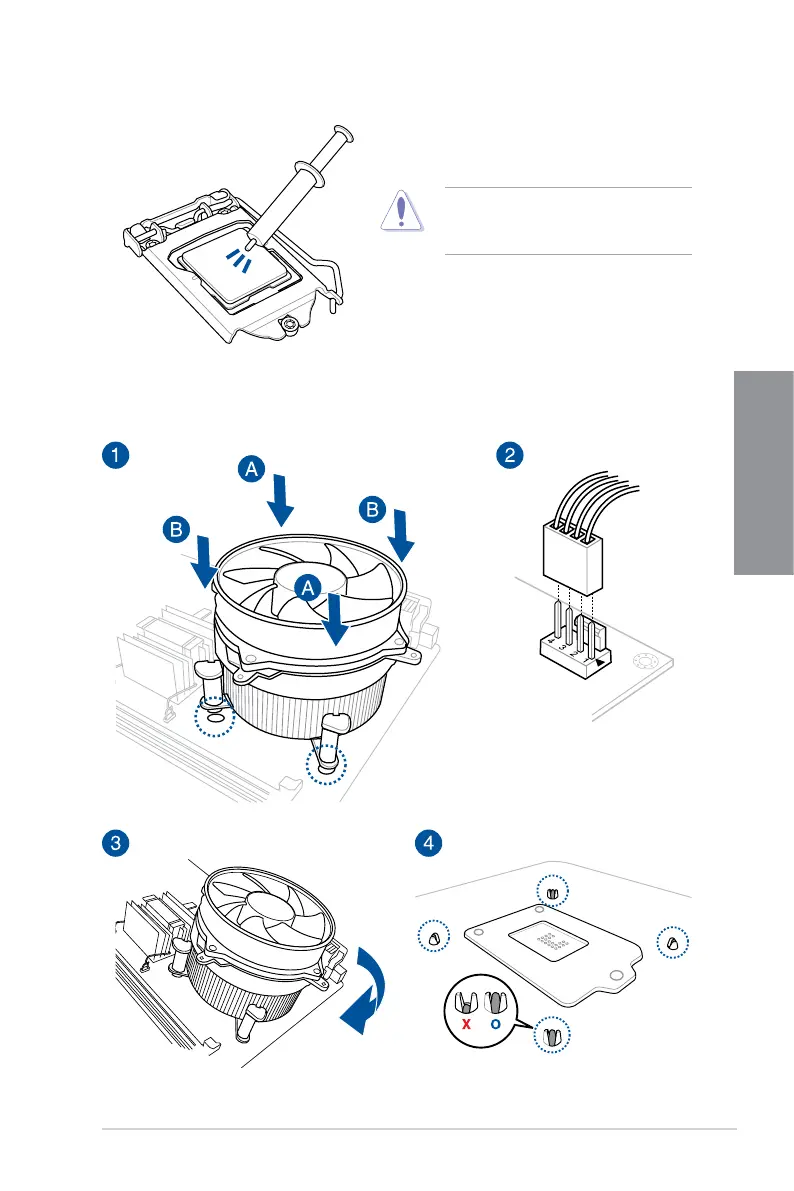 1

A

B

B

A

2

3

4

X

O