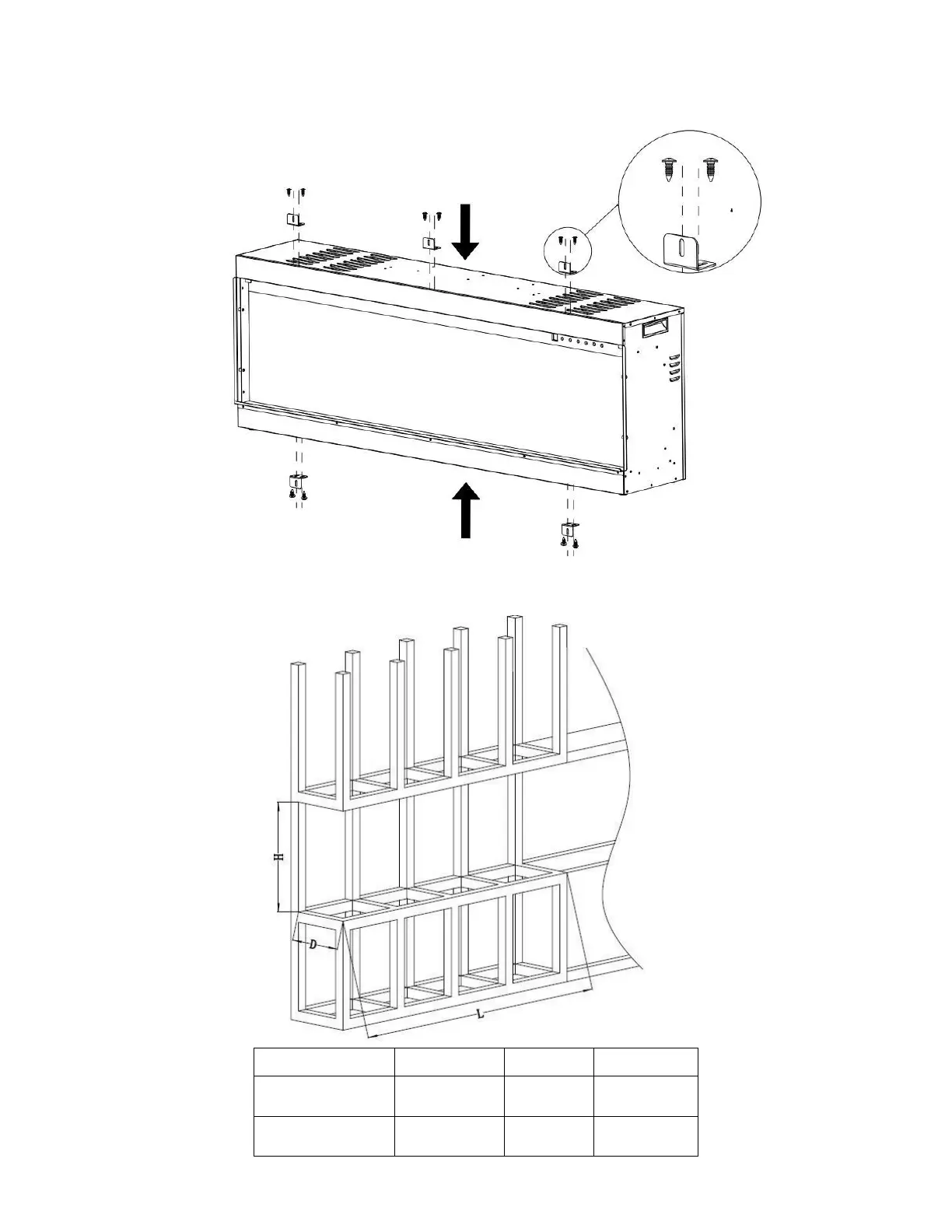 H

D

L