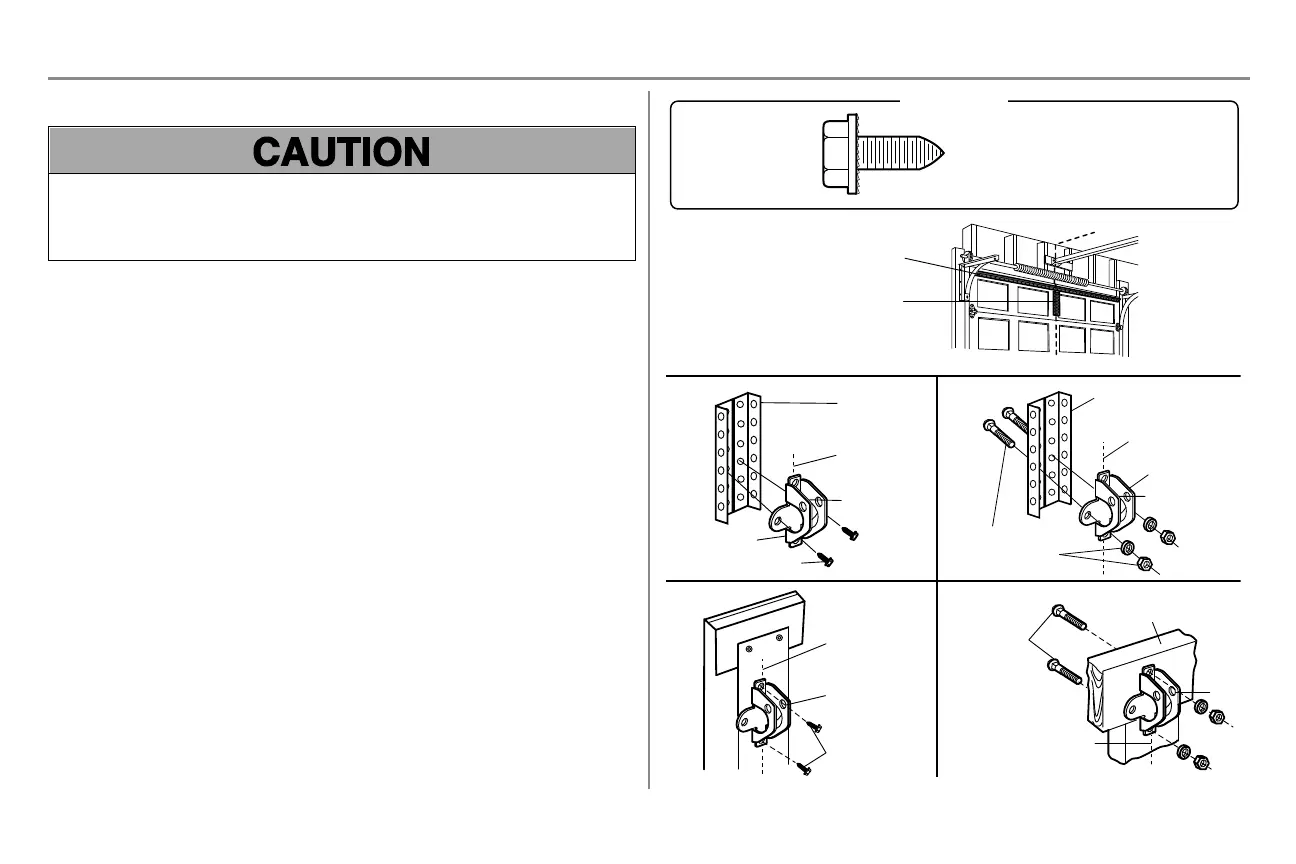 CAUTION