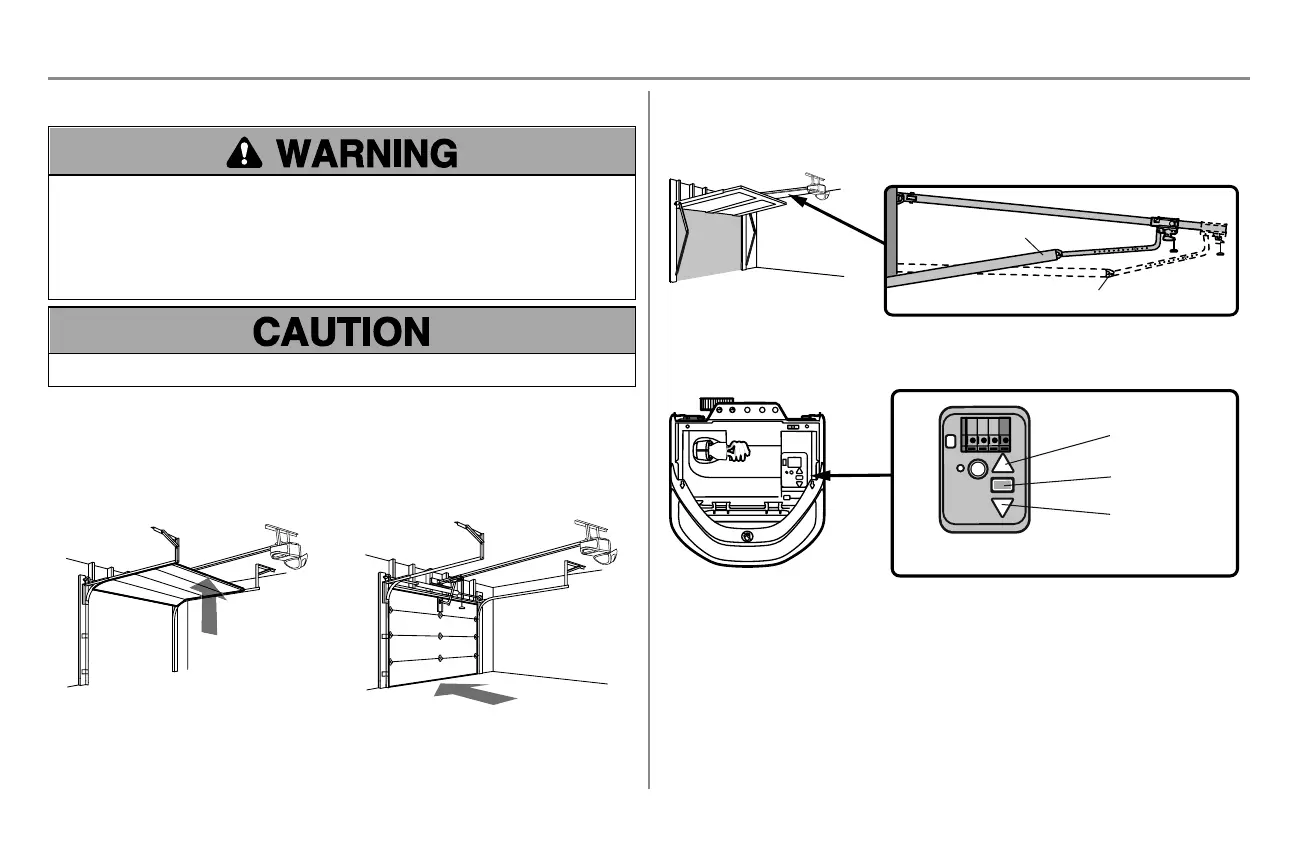 WARNING

CAUTION