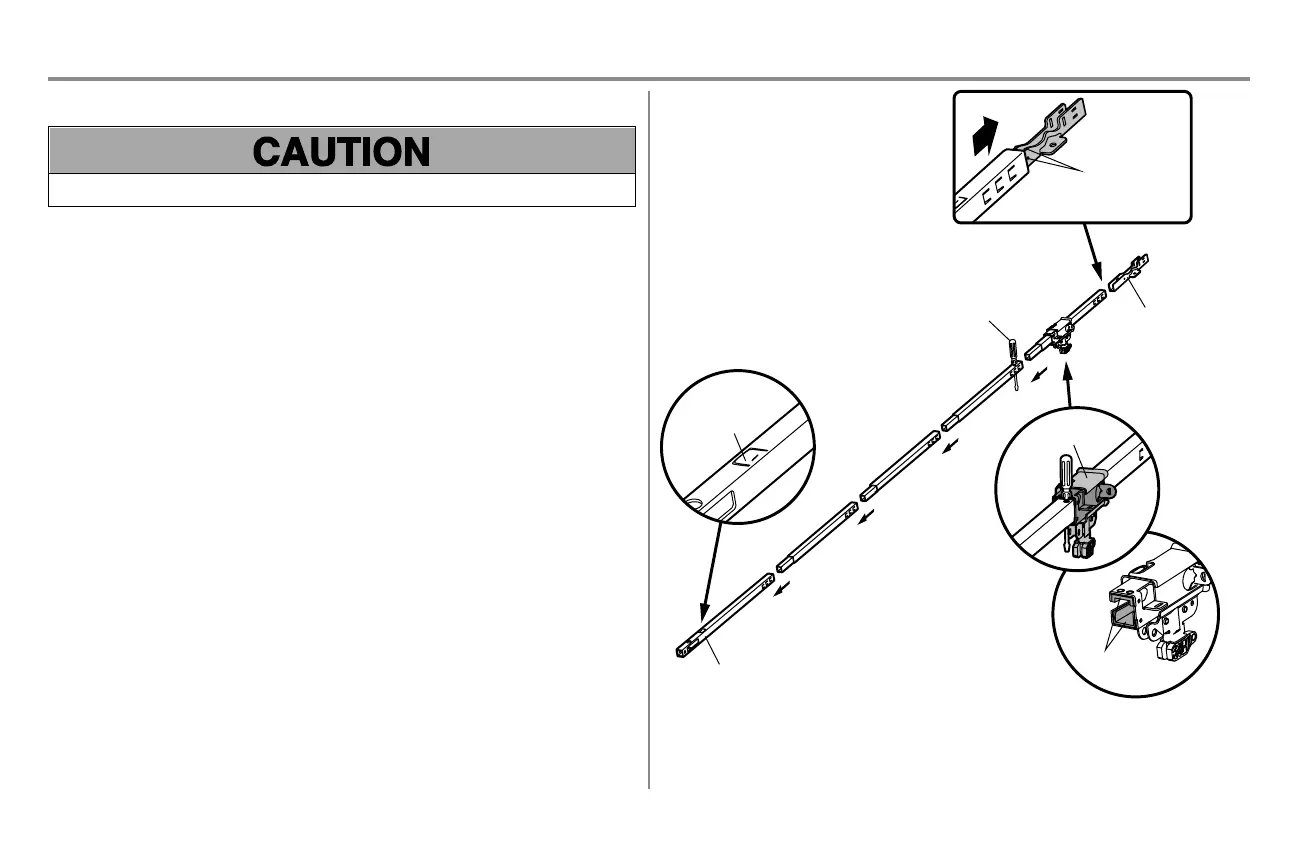 CAUTION