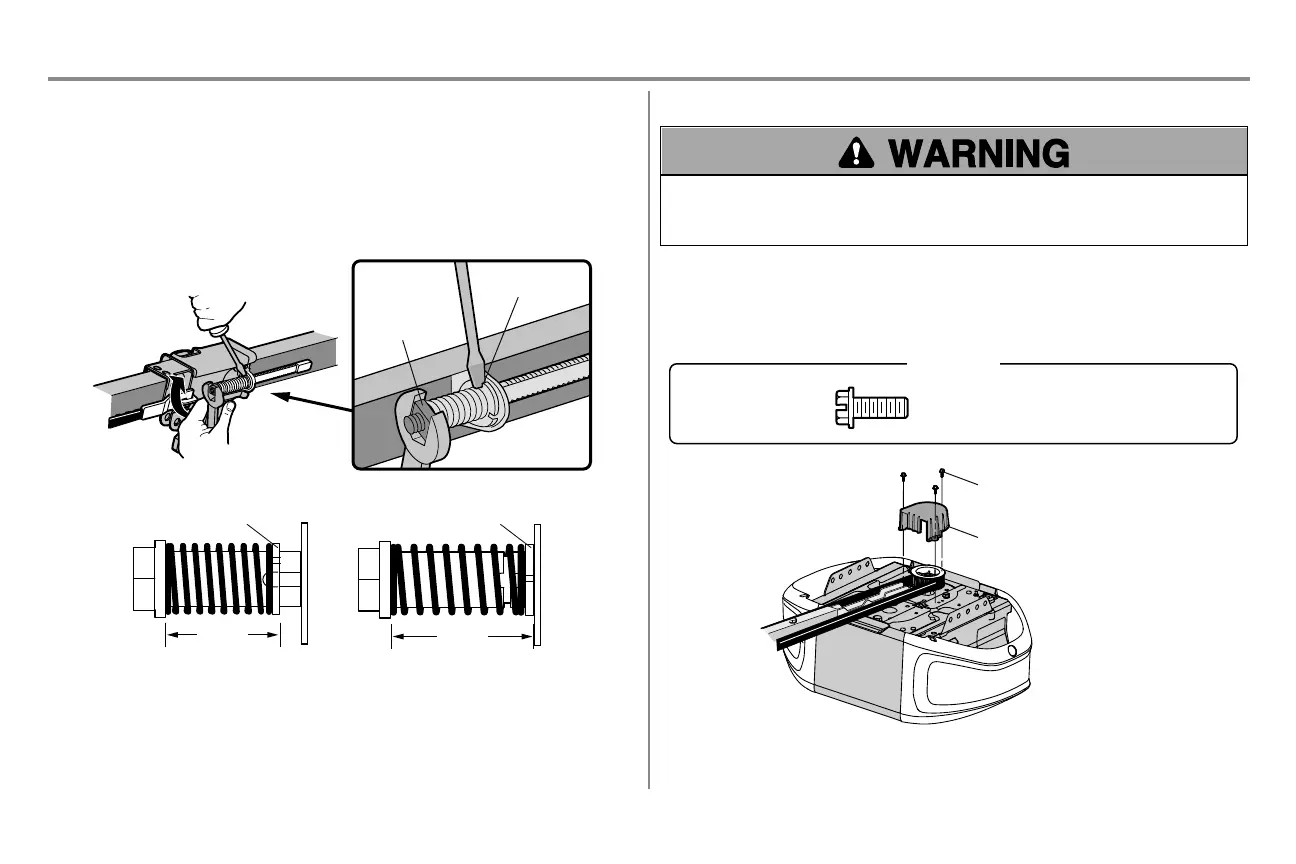 WARNING