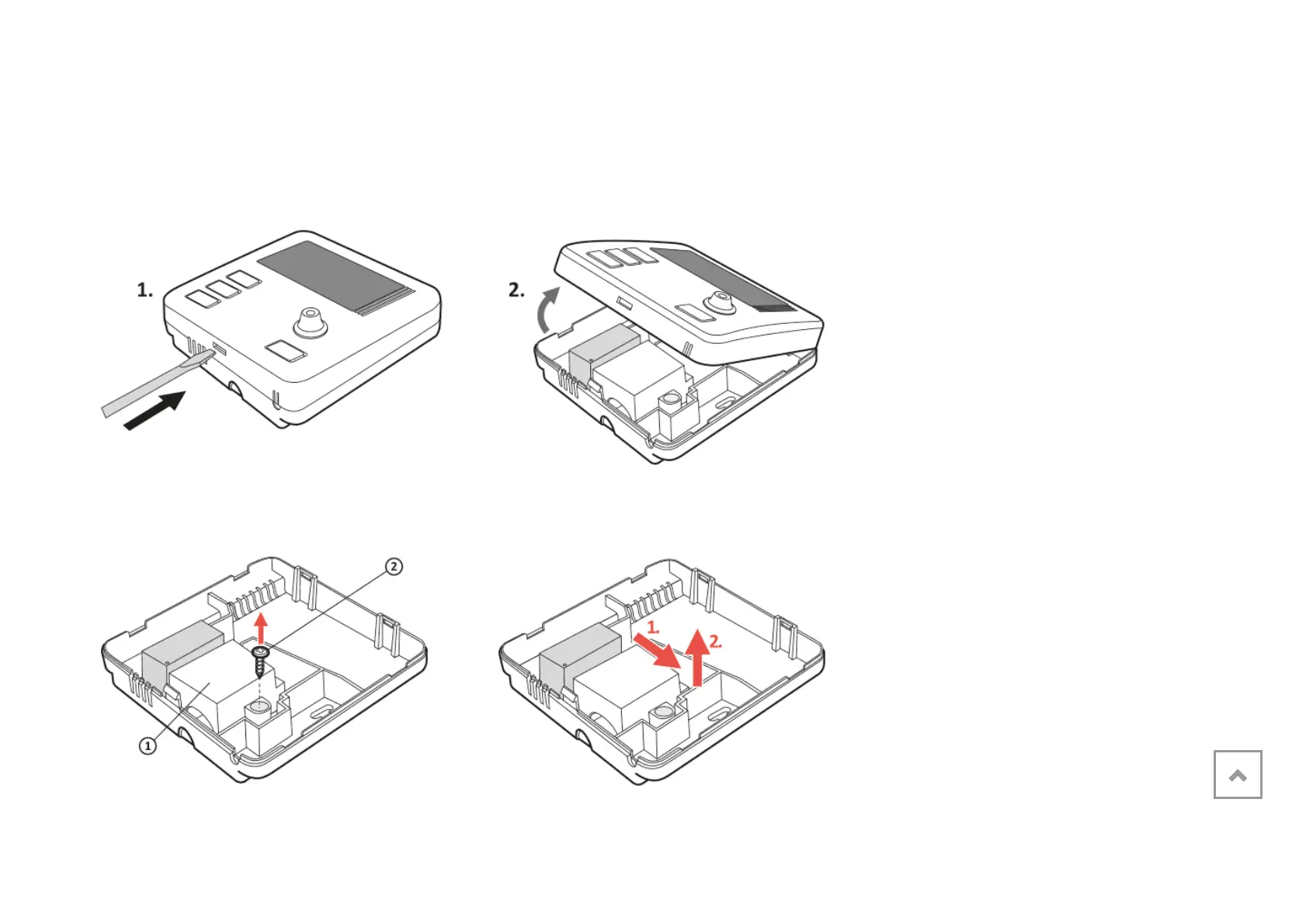 1.

2.

②

①

1.

2.