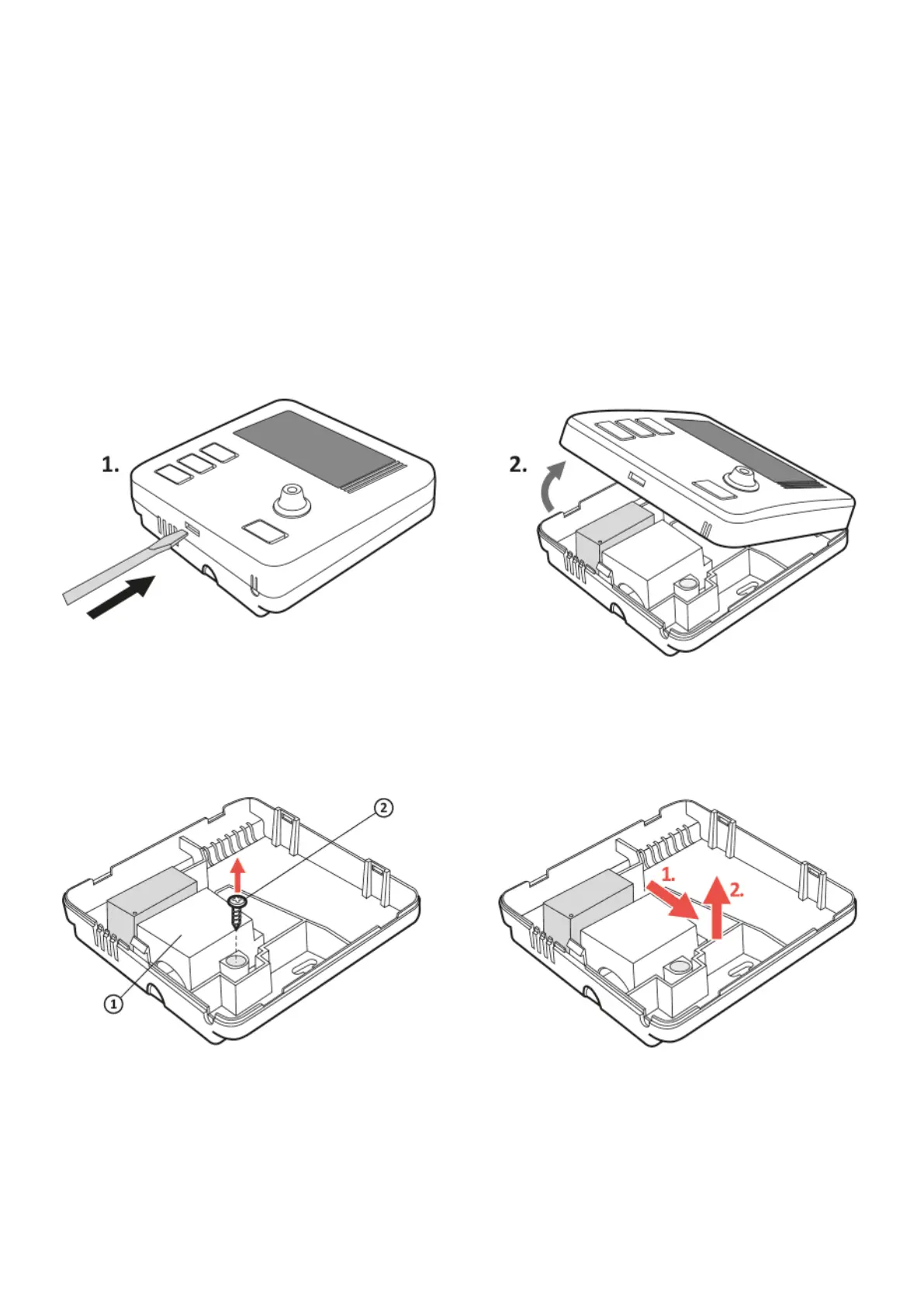 1.

2.

②

①

1.

2.