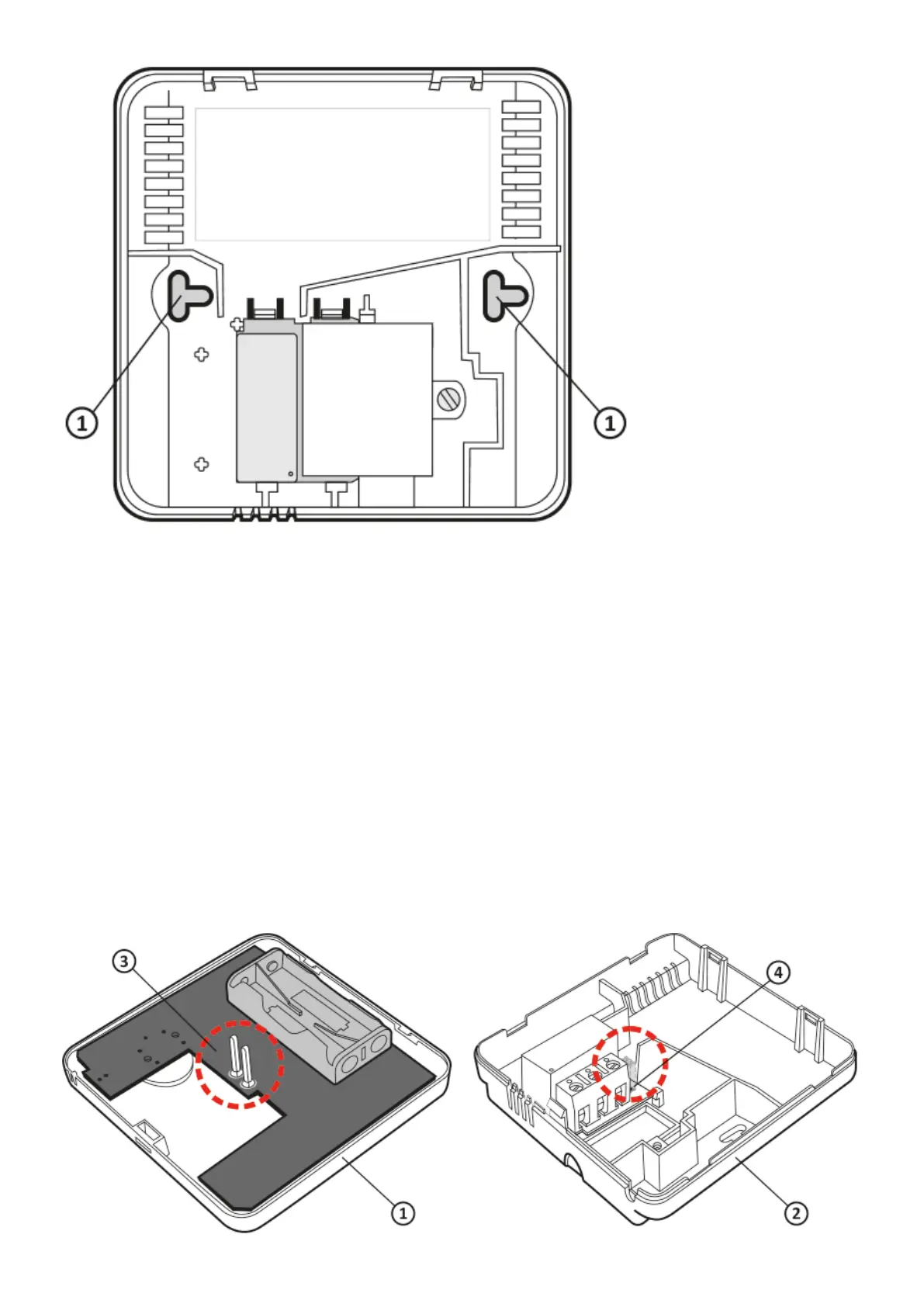 1
1
3
4
1
2