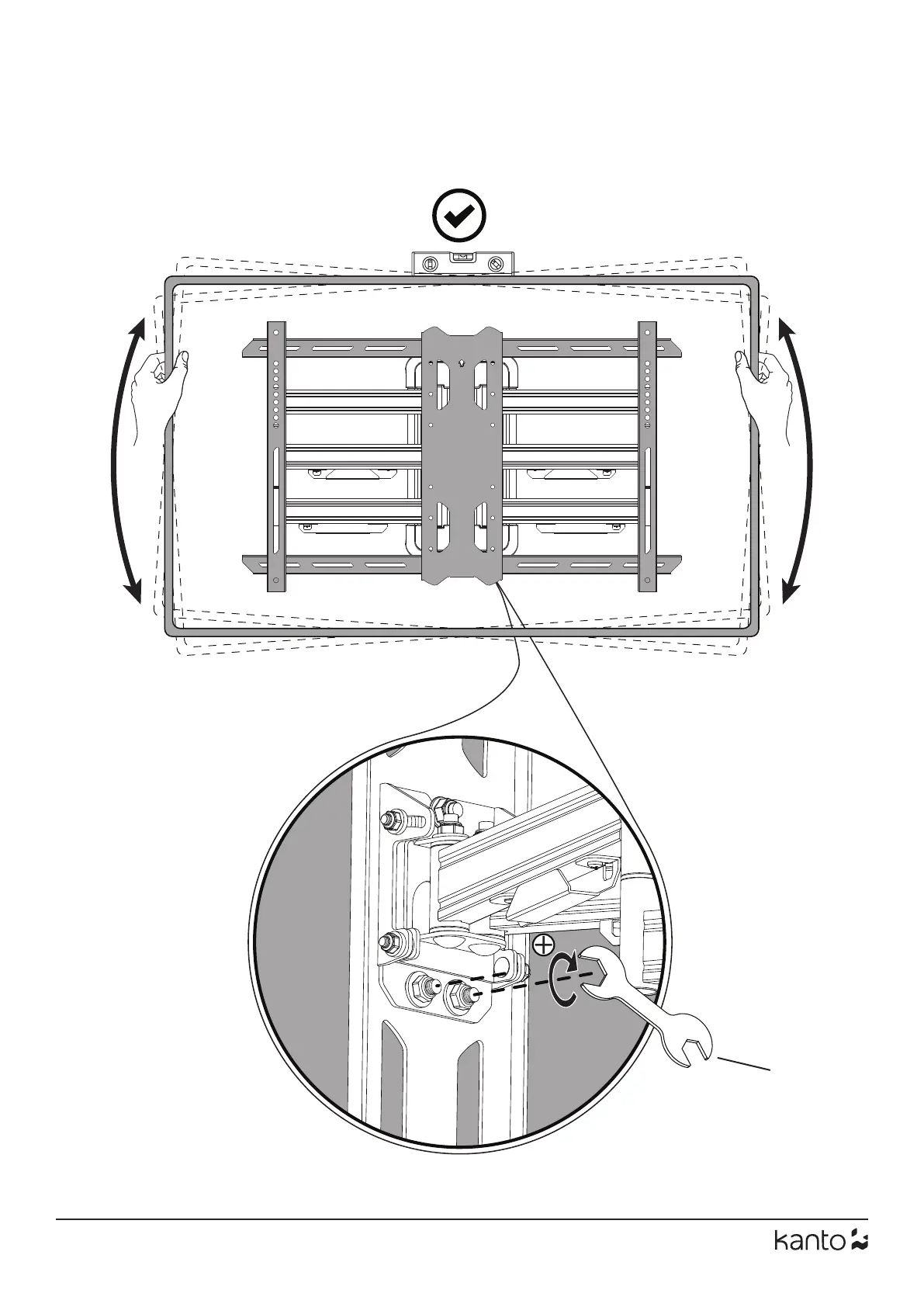 kanto