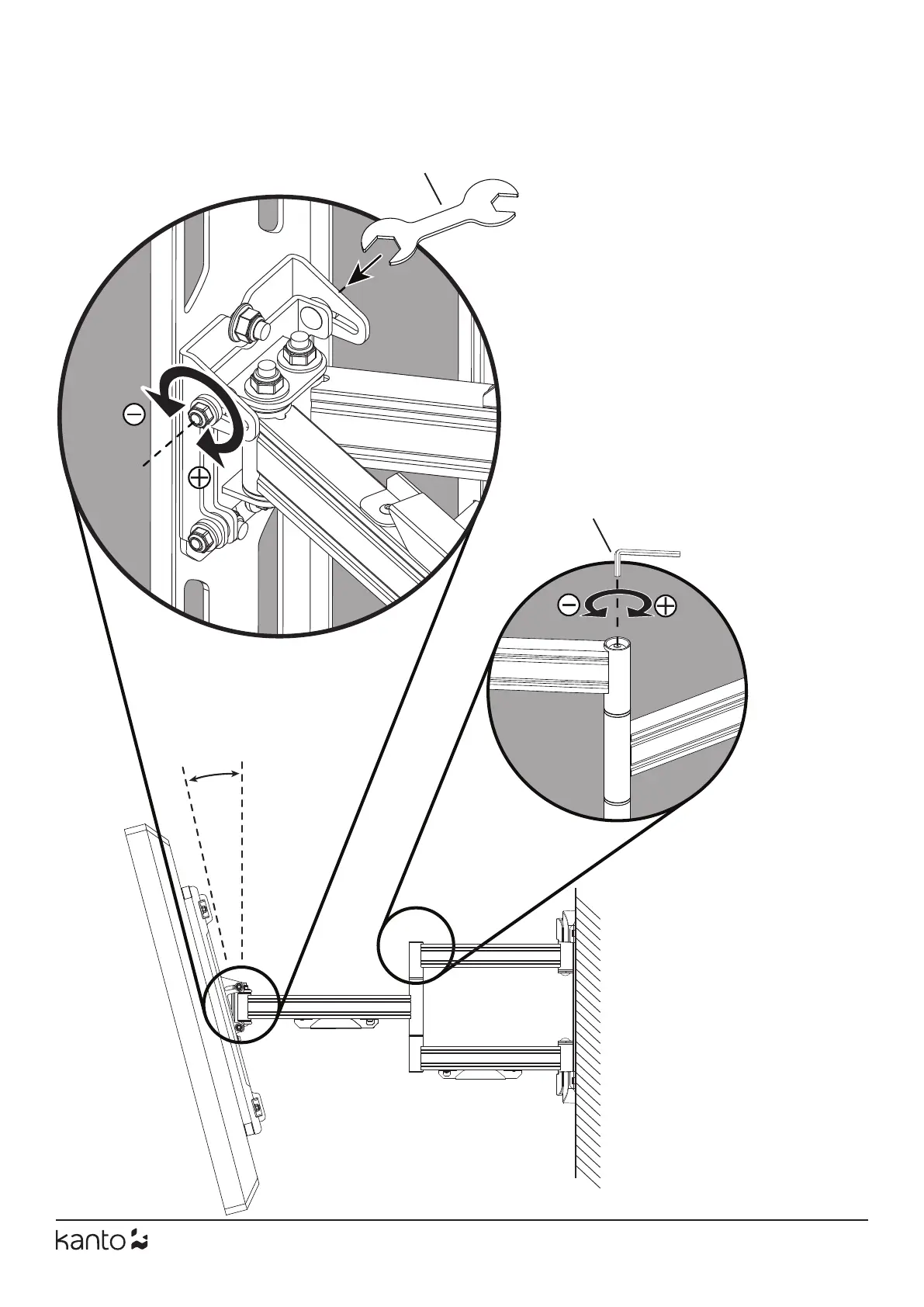 kanto