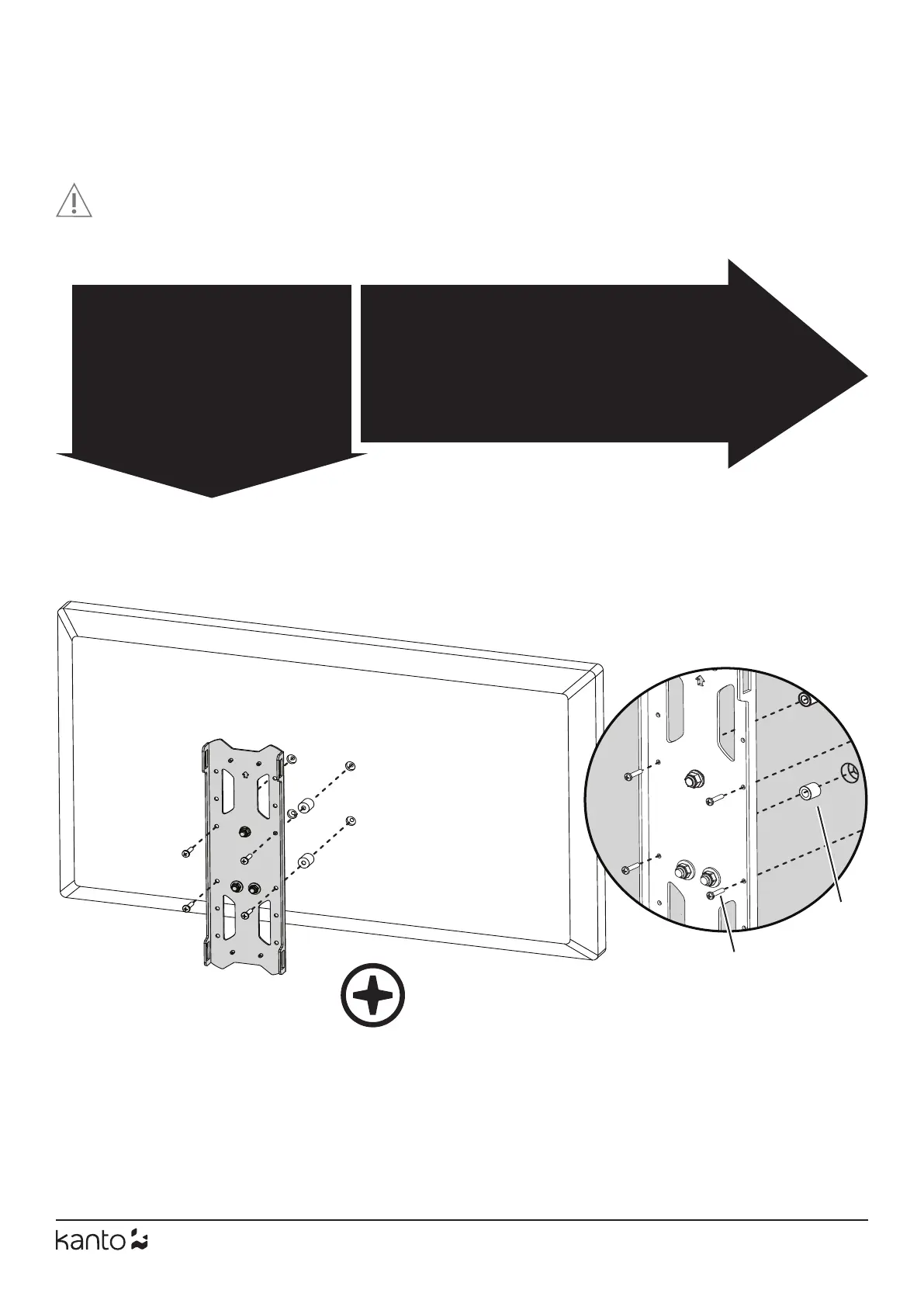 kanto