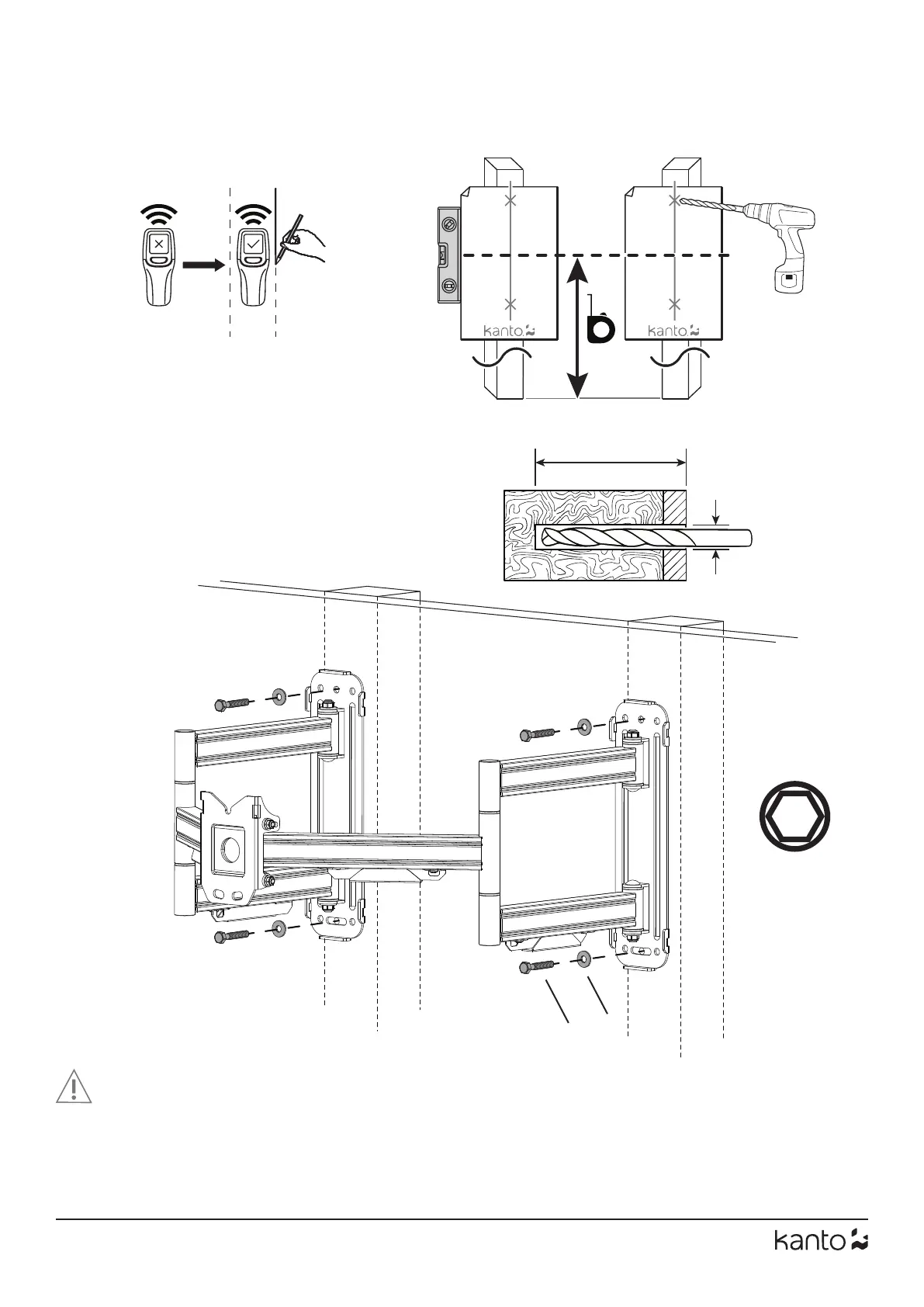 kanto
kanto
kanto