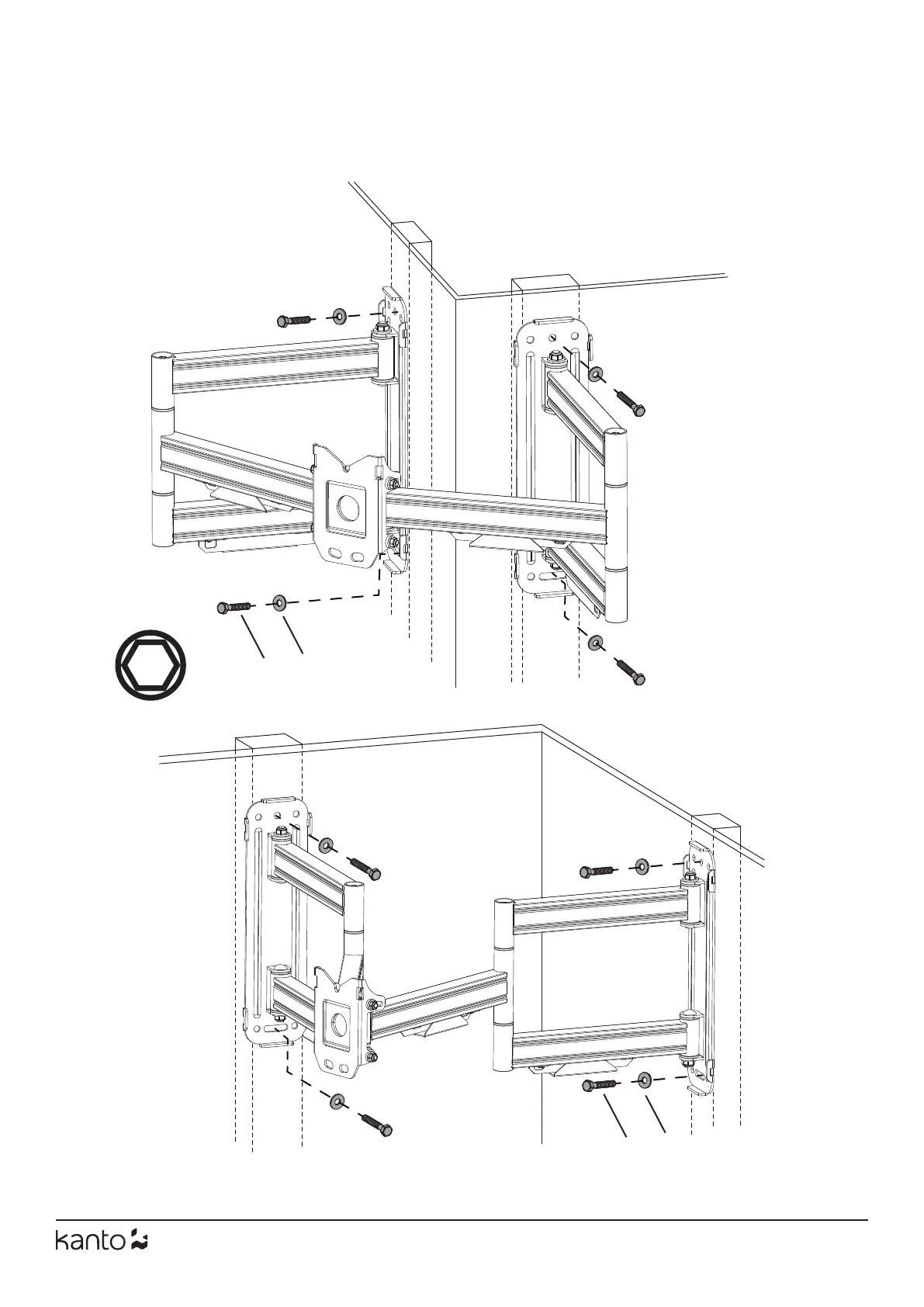 kanto