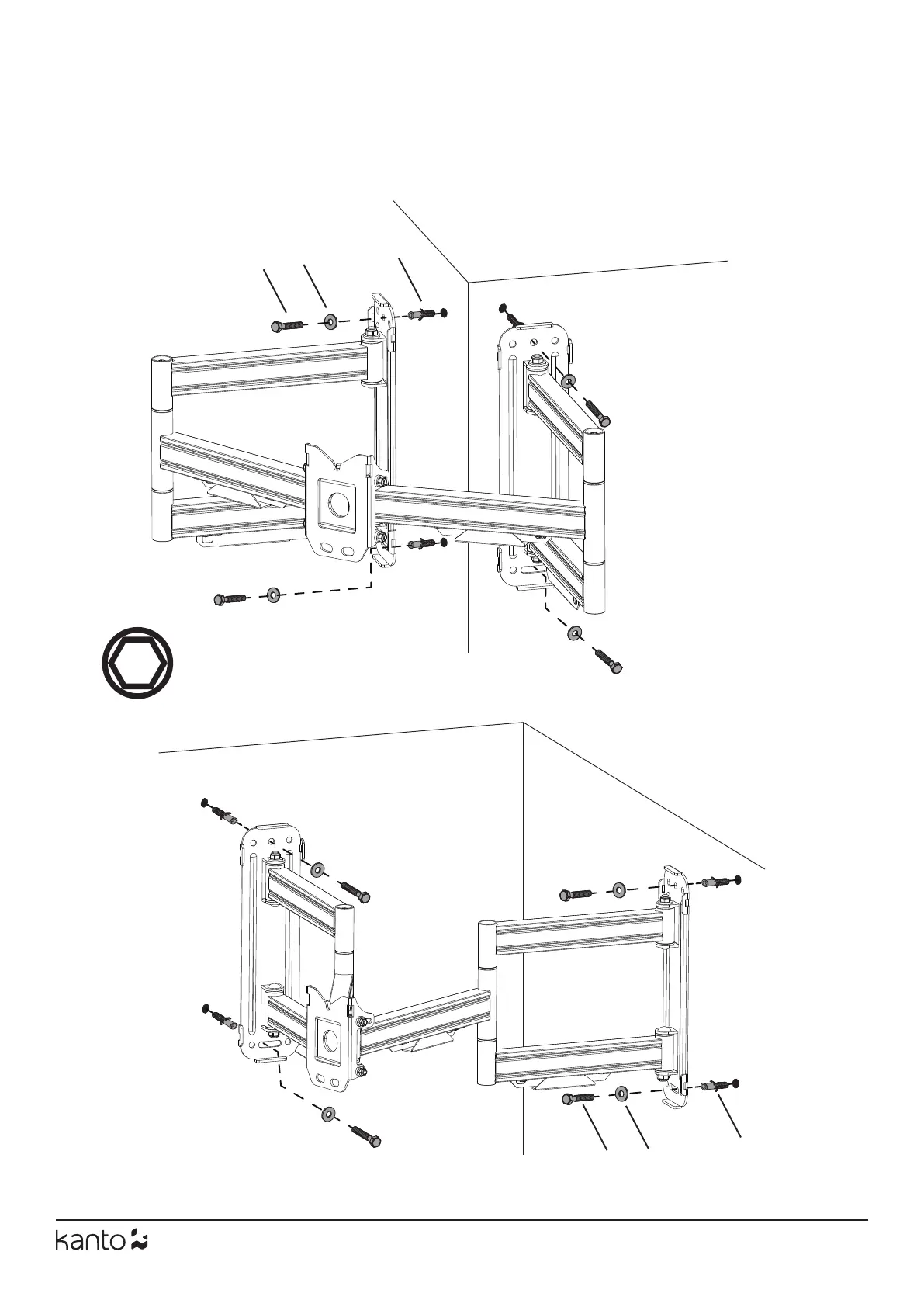 kanto